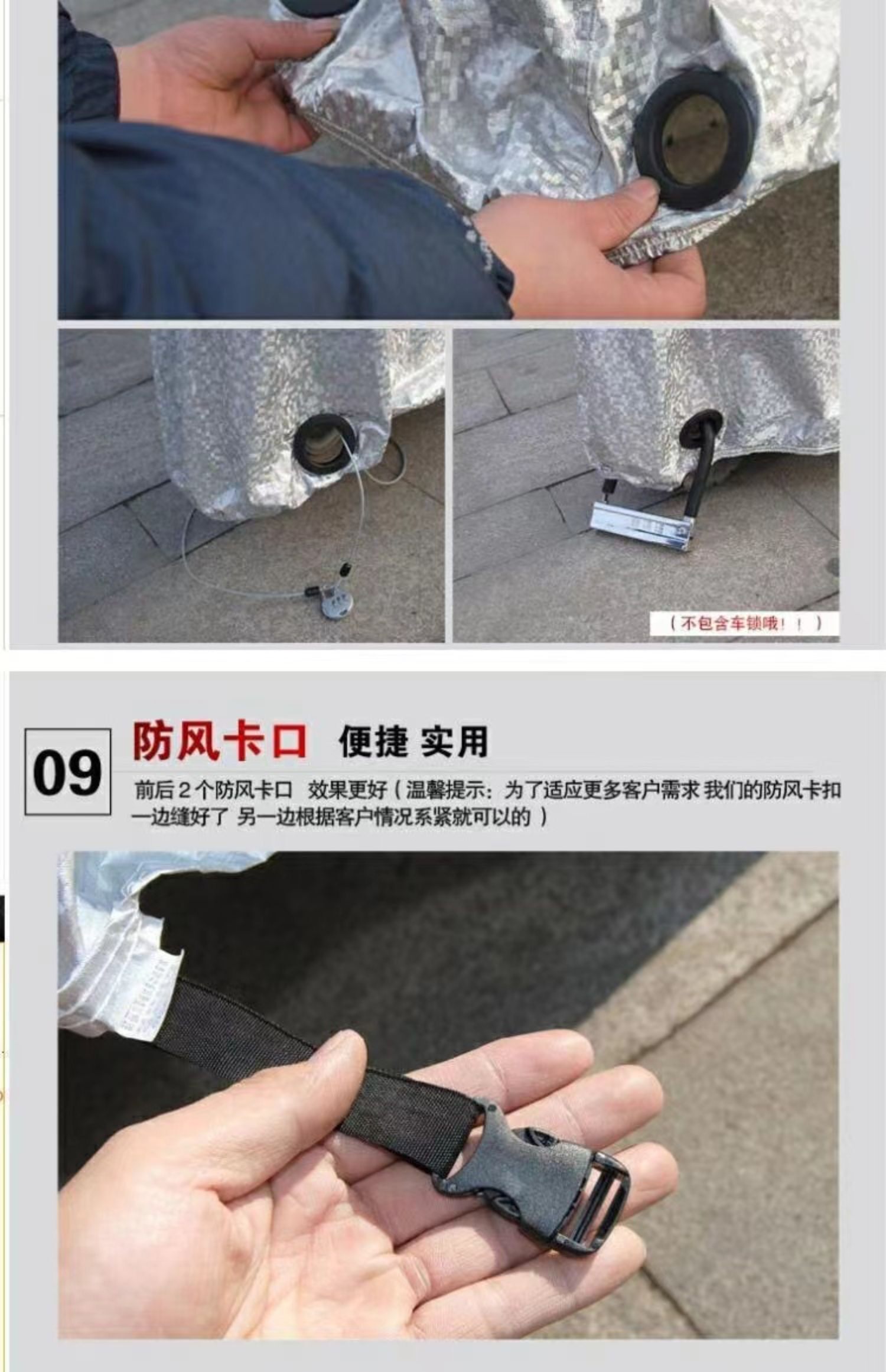 （不包含车锁哦！！）

09

防风卡口 便捷 实用

前后2个防风卡口 效果更好（温馨提示：为了适应更多客户需求 我们的防风卡扣一边缝好了 另一边根据客户情况系紧就可以的）