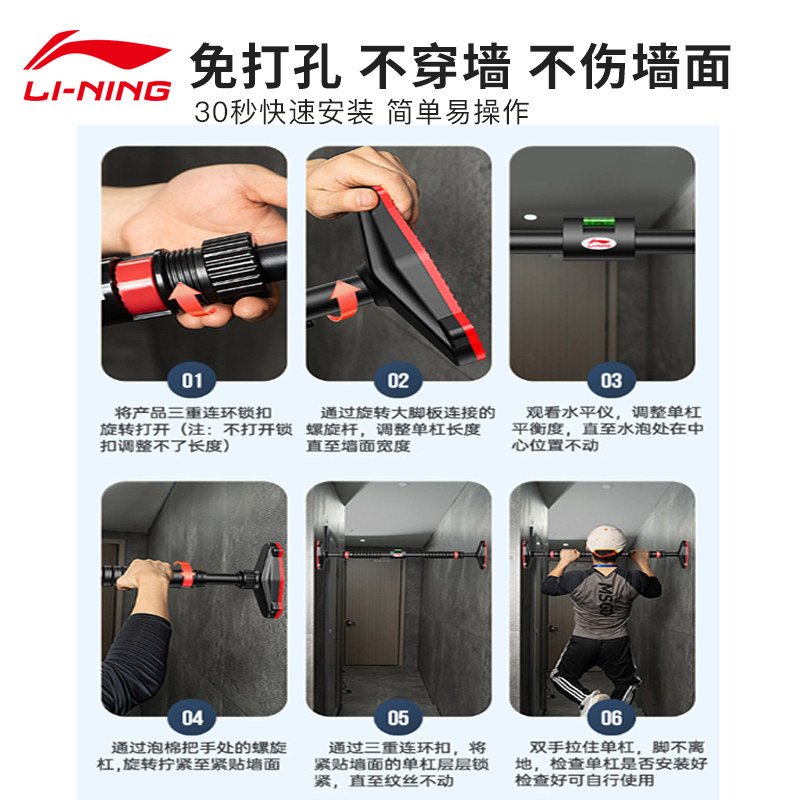 LI-NING

免打孔 不穿墙 不伤墙面

30秒快速安装 简单易操作

01

将产品三重连环锁扣旋转打开（注：不打开锁扣调整不了长度）

02

通过旋转大脚板连接的螺旋杆，调整单杠长度直至墙面宽度

03

观看水平仪，调整单杠平衡度，直至水泡处在中心位置不动

04

通过泡棉把手处的螺旋杠，旋转拧紧至紧贴墙面

05

通过三重连环扣，将紧贴墙面的单杠层层锁紧，直至纹丝不动

06

双手拉住单杠，脚不离地，检查单杠是否安装好检查好可自行使用