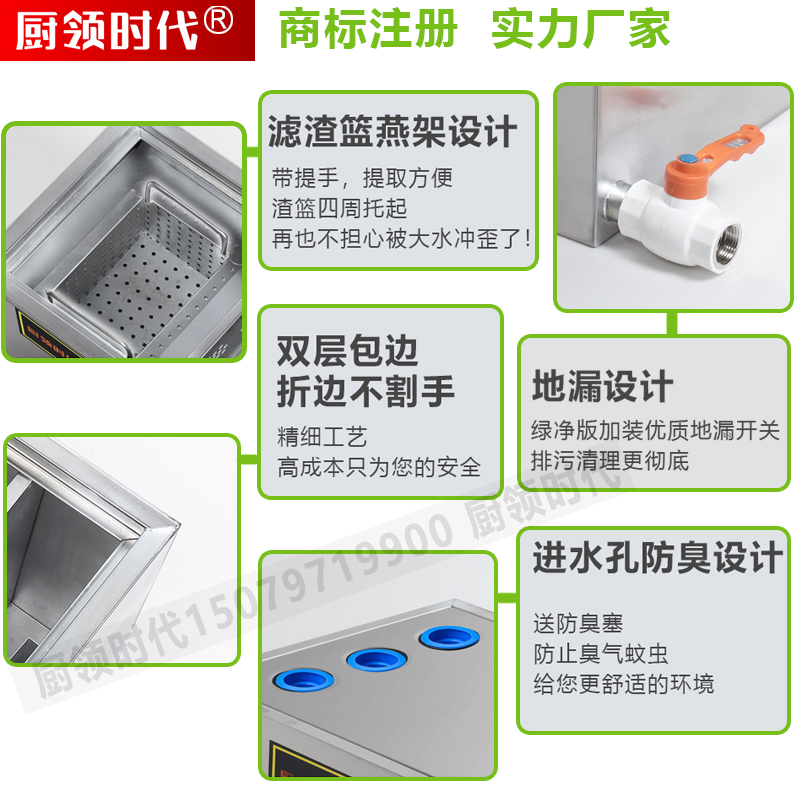 厨领时代®

商标注册 实力厂家

滤渣篮燕架设计

带提手，提取方便
渣篮四周托起
再也不担心被大水冲歪了！

双层包边
折边不割手

精细工艺
高成本只为您的安全

地漏设计

绿净版加装优质地漏开关
排污清理更彻底

进水孔防臭设计

送防臭塞
防止臭气蚊虫
给您更舒适的环境

厨领时代15079719900 厨领时代