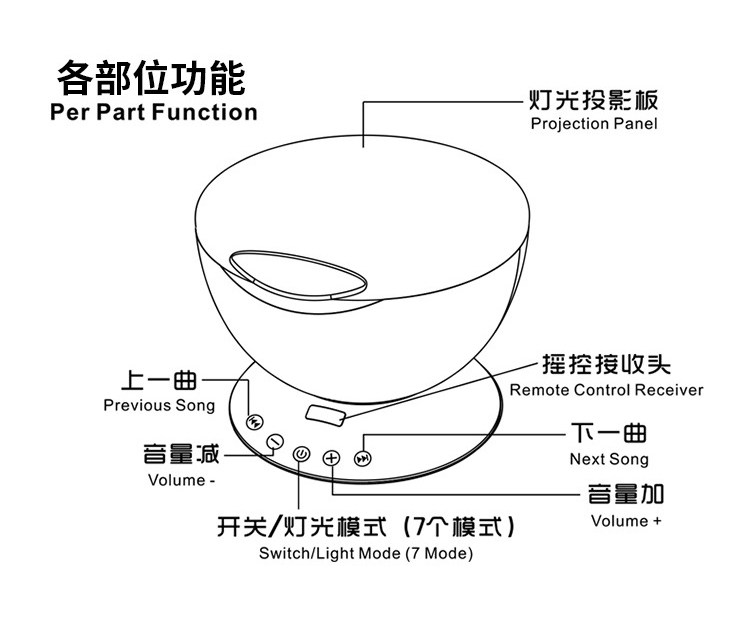 各部位功能
Per Part Function

灯光投影板
Projection Panel

摇控接收头
Remote Control Receiver

上一曲
Previous Song

下一曲
Next Song

音量减
Volume -

音量加
Volume +

开关/灯光模式（7个模式）
Switch/Light Mode (7 Mode)