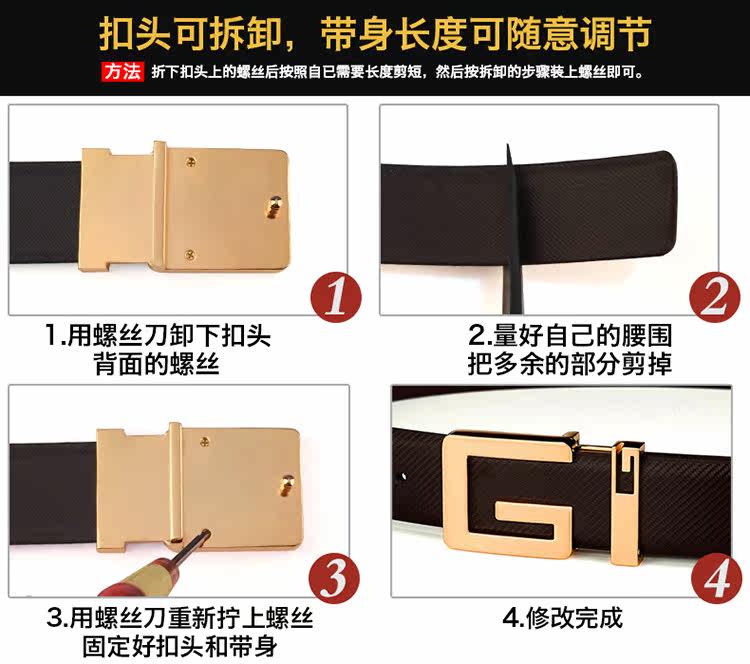 扣头可拆卸，带身长度可随意调节

方法 折下扣头上的螺丝后按照自已需要长度剪短，然后按拆卸的步骤装上螺丝即可。

1

1.用螺丝刀卸下扣头背面的螺丝

2

2.量好自己的腰围把多余的部分剪掉

3

3.用螺丝刀重新拧上螺丝固定好扣头和带身

4

4.修改完成