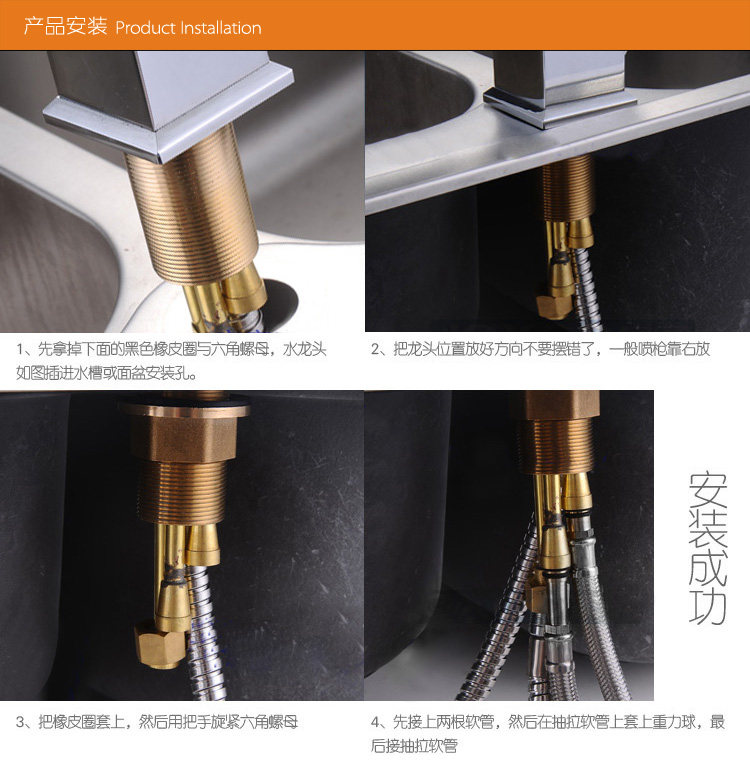 产品安装 Product Installation

1、先拿掉下面的黑色橡皮圈与六角螺母，水龙头如图插进水槽或面盆安装孔。

2、把龙头位置放好方向不要摆错了，一般喷枪靠右放

3、把橡皮圈套上，然后用把手旋紧六角螺母

4、先接上两根软管，然后在抽拉软管上套上重力球，最后接抽拉软管

安装成功