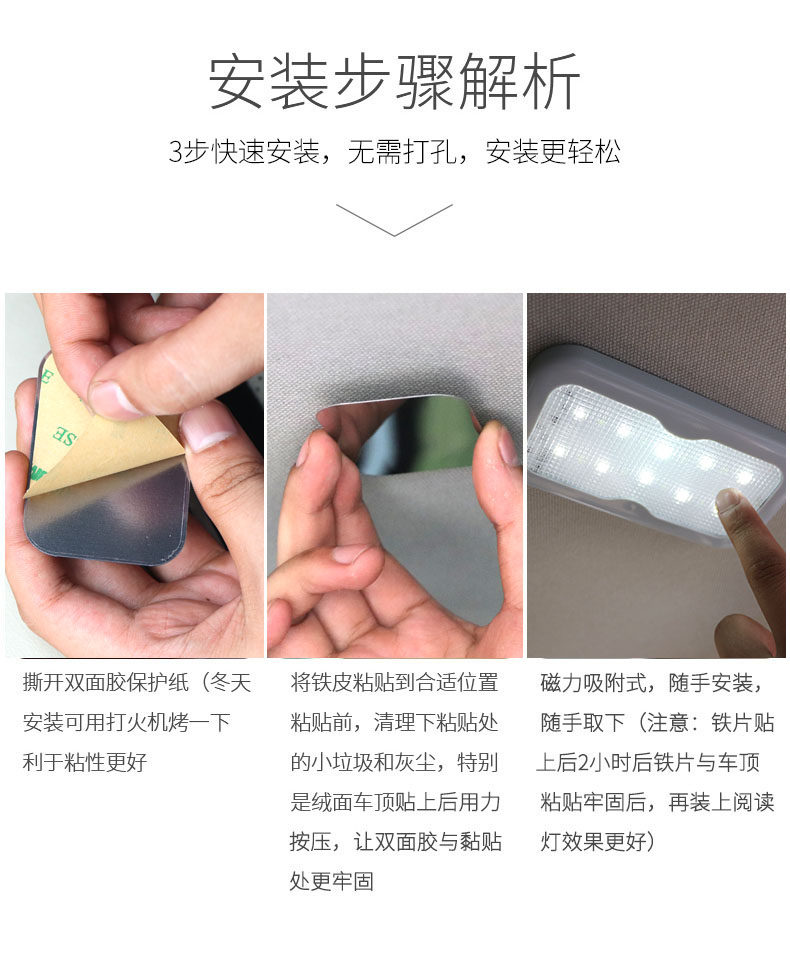 安装步骤解析

3步快速安装，无需打孔，安装更轻松

SE

撕开双面胶保护纸（冬天安装可用打火机烤一下利于粘性更好

将铁皮粘贴到合适位置粘贴前，清理下粘贴处的小垃圾和灰尘，特别是绒面车顶贴上后用力按压，让双面胶与黏贴处更牢固

磁力吸附式，随手安装，随手取下（注意：铁片贴上后2小时后铁片与车顶粘贴牢固后，再装上阅读灯效果更好）