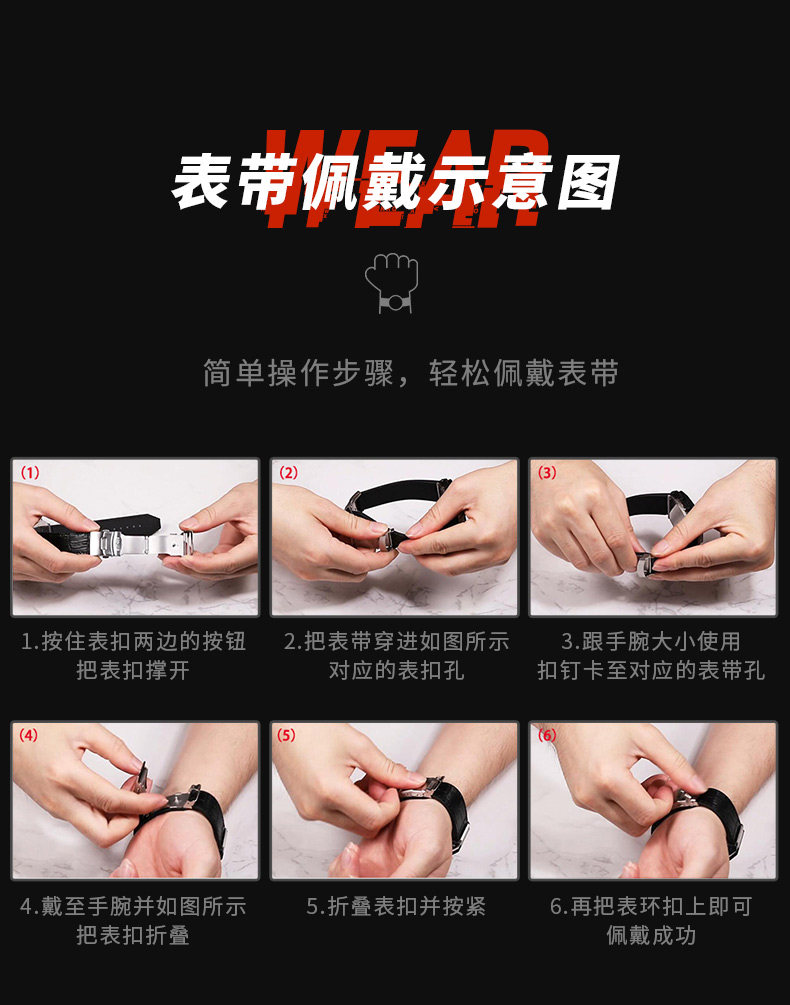 WEAR
表带佩戴示意图

简单操作步骤，轻松佩戴表带

(1)
1.按住表扣两边的按钮把表扣撑开

(2)
2.把表带穿进如图所示对应的表扣孔

(3)
3.跟手腕大小使用扣钉卡至对应的表带孔

(4)
4.戴至手腕并如图所示把表扣折叠

(5)
5.折叠表扣并按紧

(6)
6.再把表环扣上即可佩戴成功