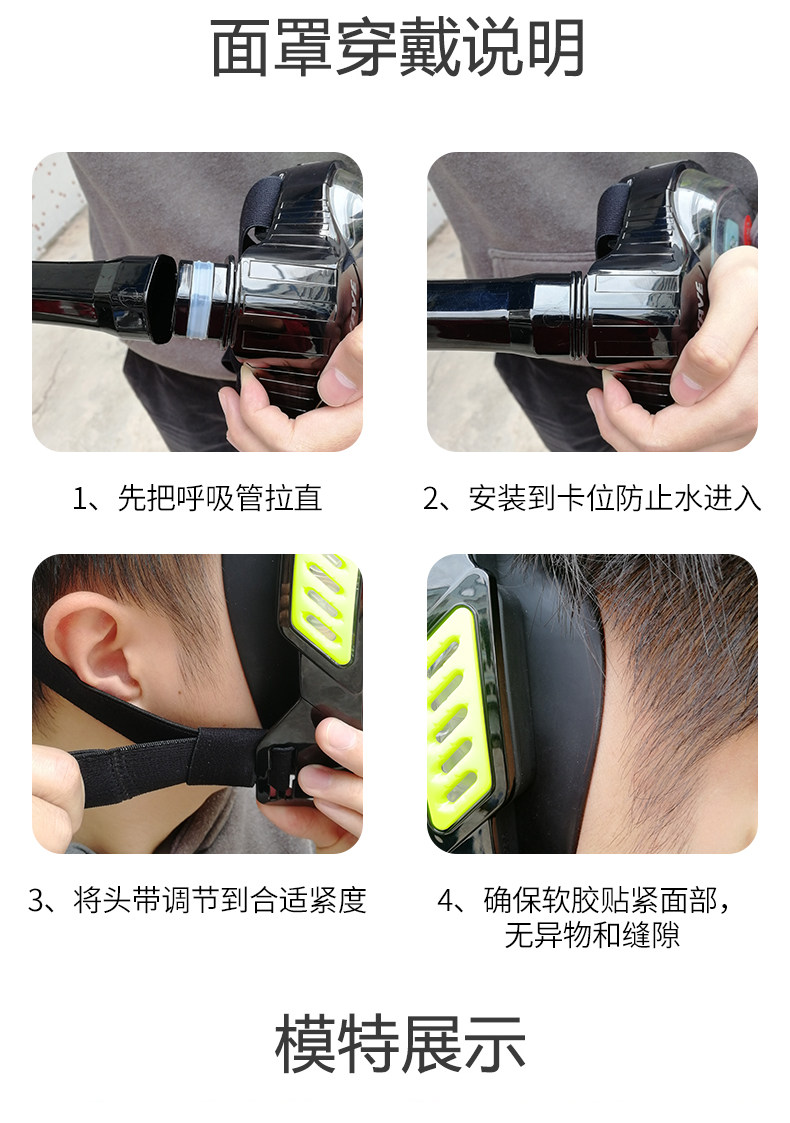 面罩穿戴说明

1、先把呼吸管拉直

2、安装到卡位防止水进入

3、将头带调节到合适紧度

4、确保软胶贴紧面部，无异物和缝隙

模特展示