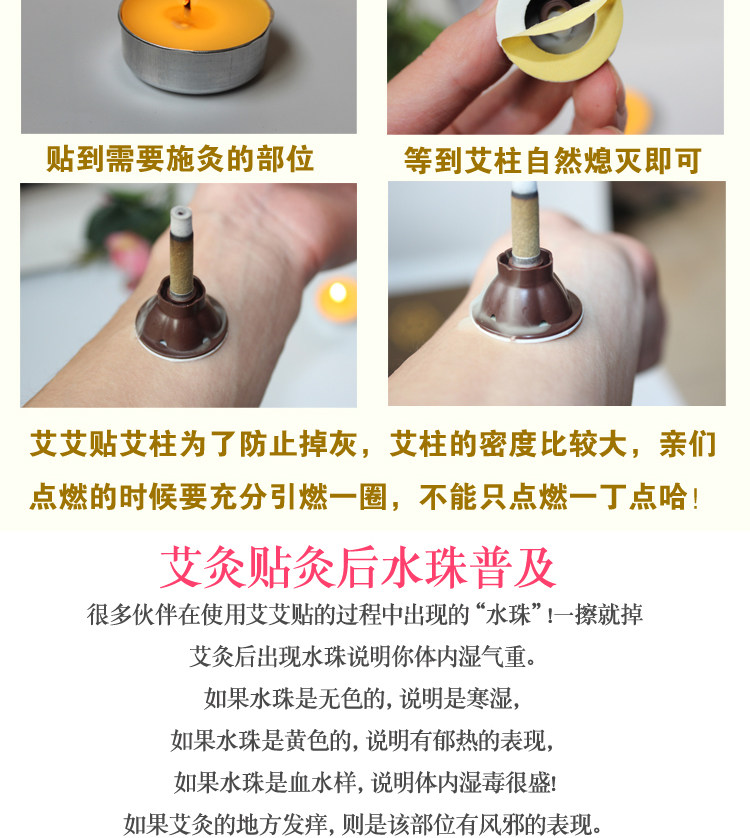 贴到需要施灸的部位

等到艾柱自然熄灭即可

艾艾贴艾柱为了防止掉灰，艾柱的密度比较大，亲们点燃的时候要充分引燃一圈，不能只点燃一丁点哈！

艾灸贴灸后水珠普及

很多伙伴在使用艾艾贴的过程中出现的“水珠”！一擦就掉

艾灸后出现水珠说明你体内湿气重。

如果水珠是无色的，说明是寒湿，

如果水珠是黄色的，说明有郁热的表现，

如果水珠是血水样，说明体内湿毒很盛！

如果艾灸的地方发痒，则是该部位有风邪的表现。