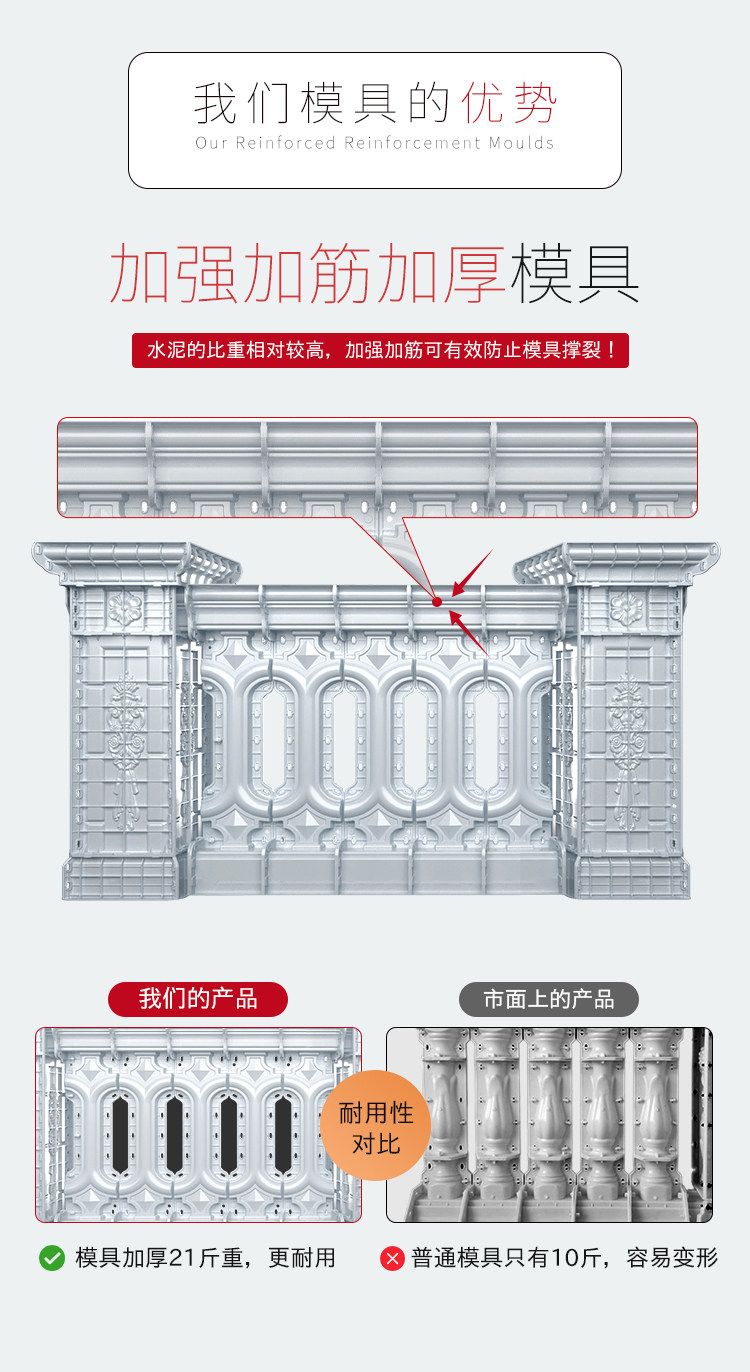 我们模具的优势
Our Reinforced Reinforcement Moulds

加强加筋加厚模具

水泥的比重相对较高，加强加筋可有效防止模具撑裂！

我们的产品

市面上的产品

耐用性对比

模具加厚21斤重，更耐用

普通模具只有10斤，容易变形