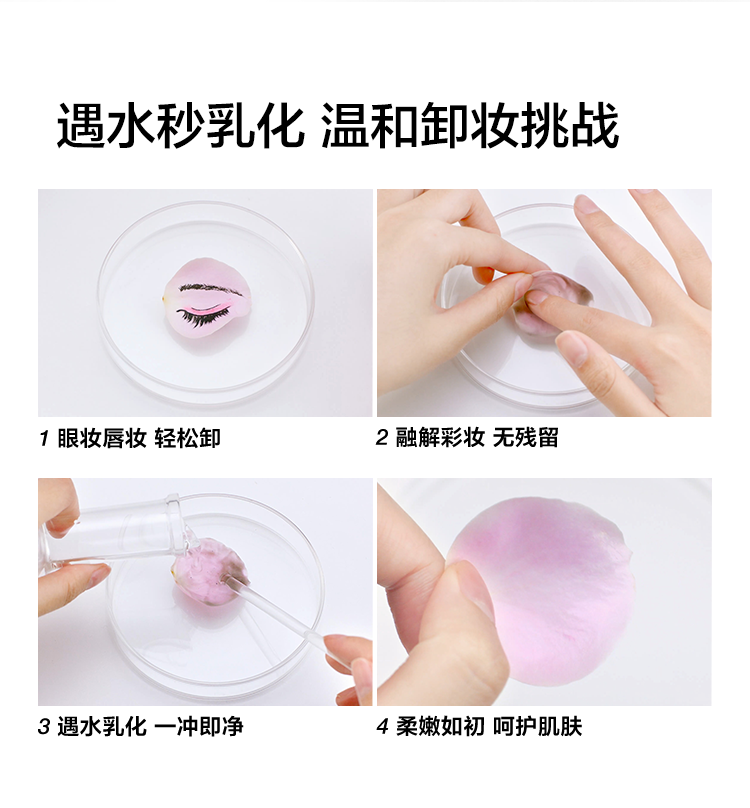 遇水秒乳化 温和卸妆挑战

1 眼妆唇妆 轻松卸

2 融解彩妆 无残留

3 遇水乳化 一冲即净

4 柔嫩如初 呵护肌肤