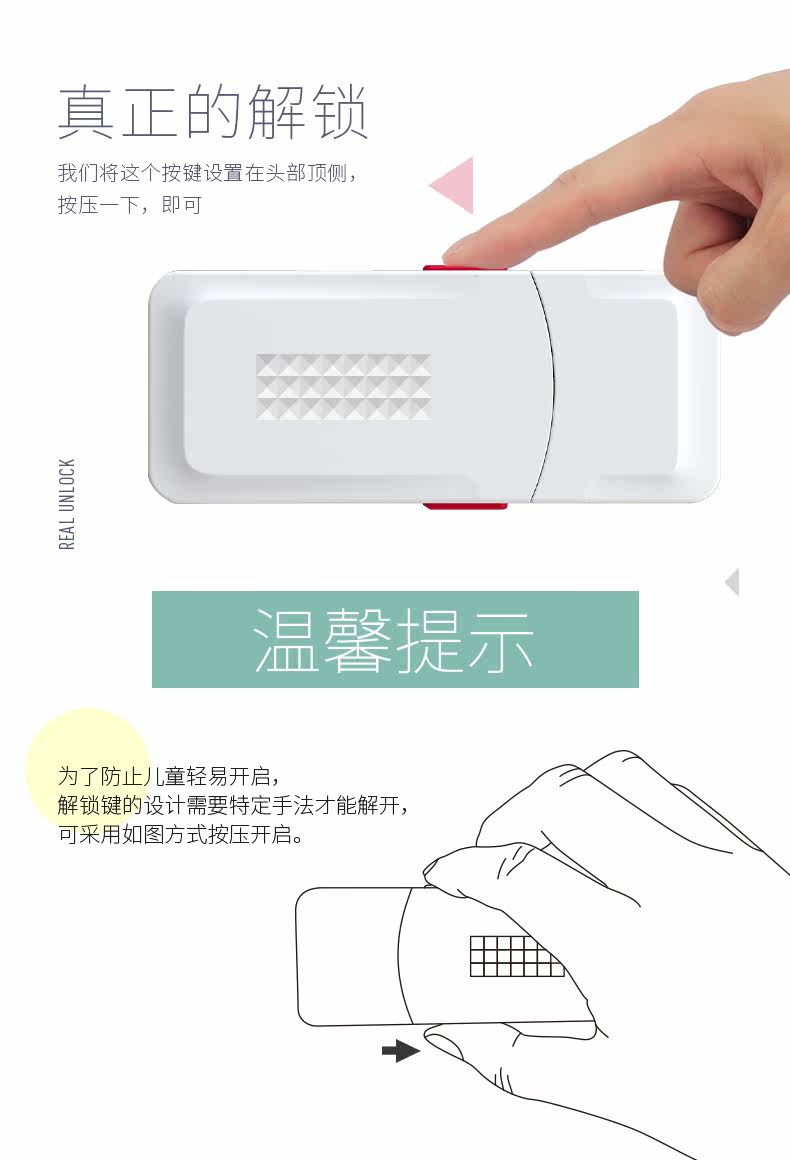 真正的解锁

我们将这个按键设置在头部顶侧，按压一下，即可

REAL UNLOCK

温馨提示

为了防止儿童轻易开启，
解锁键的设计需要特定手法才能解开，
可采用如图方式按压开启。