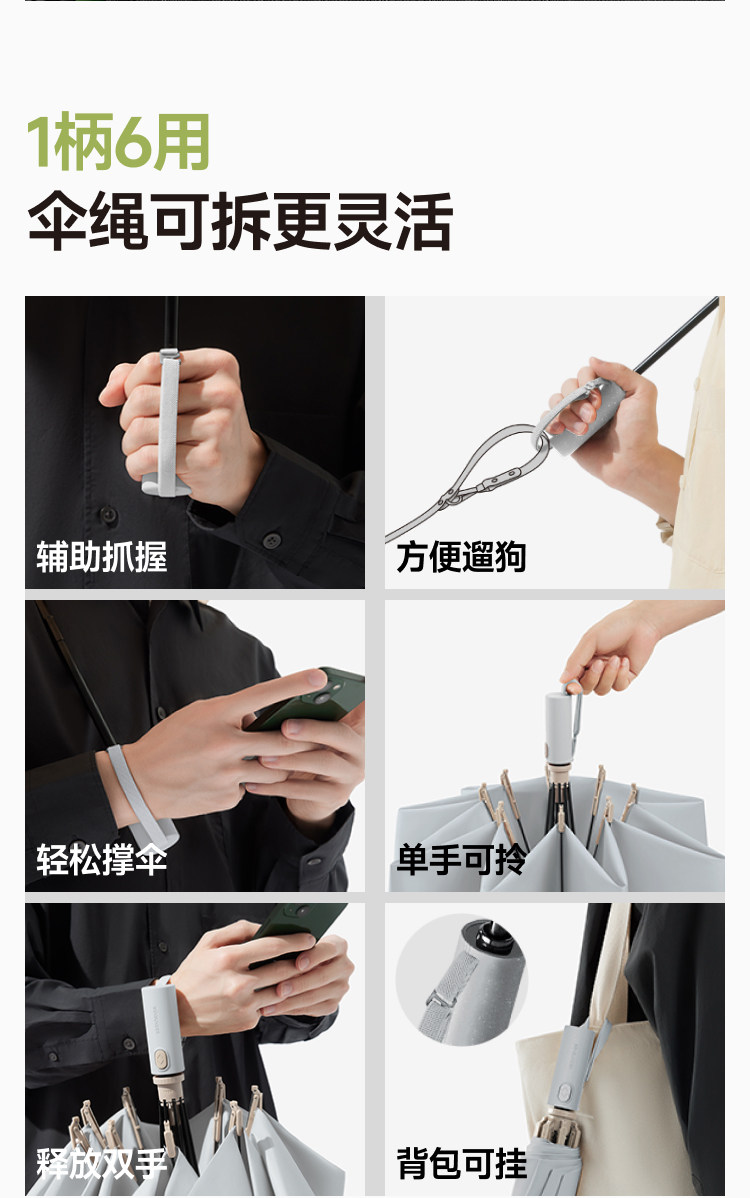 1柄6用
伞绳可拆更灵活

辅助抓握

方便遛狗

轻松撑伞

单手可拎

释放双手

背包可挂