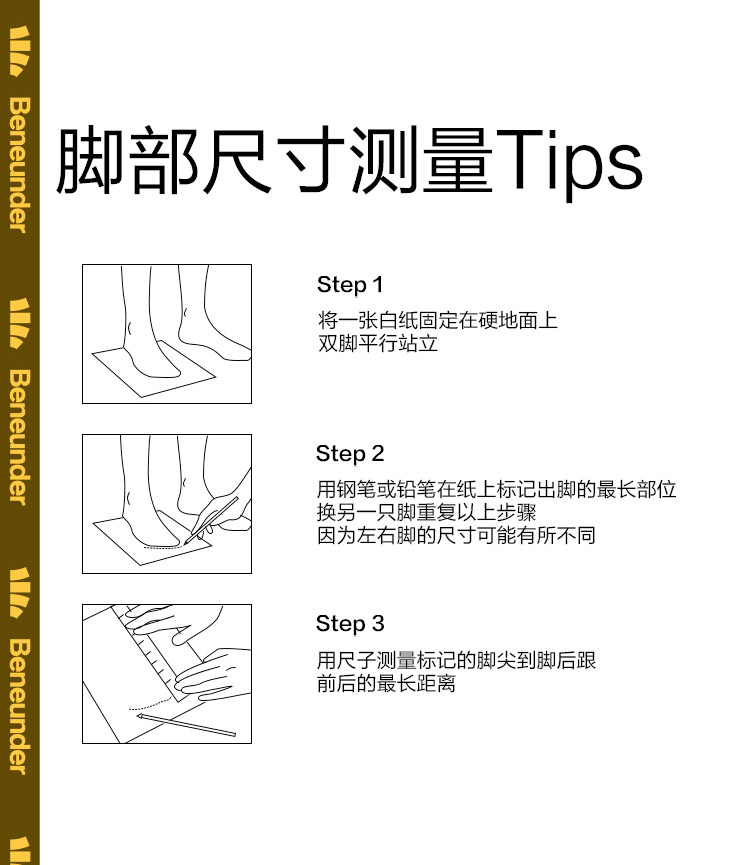 Beneunder
Beneunder
Beneunder

脚部尺寸测量Tips

Step 1
将一张白纸固定在硬地面上
双脚平行站立

Step 2
用钢笔或铅笔在纸上标记出脚的最长部位
换另一只脚重复以上步骤
因为左右脚的尺寸可能有所不同

Step 3
用尺子测量标记的脚尖到脚后跟
前后的最长距离