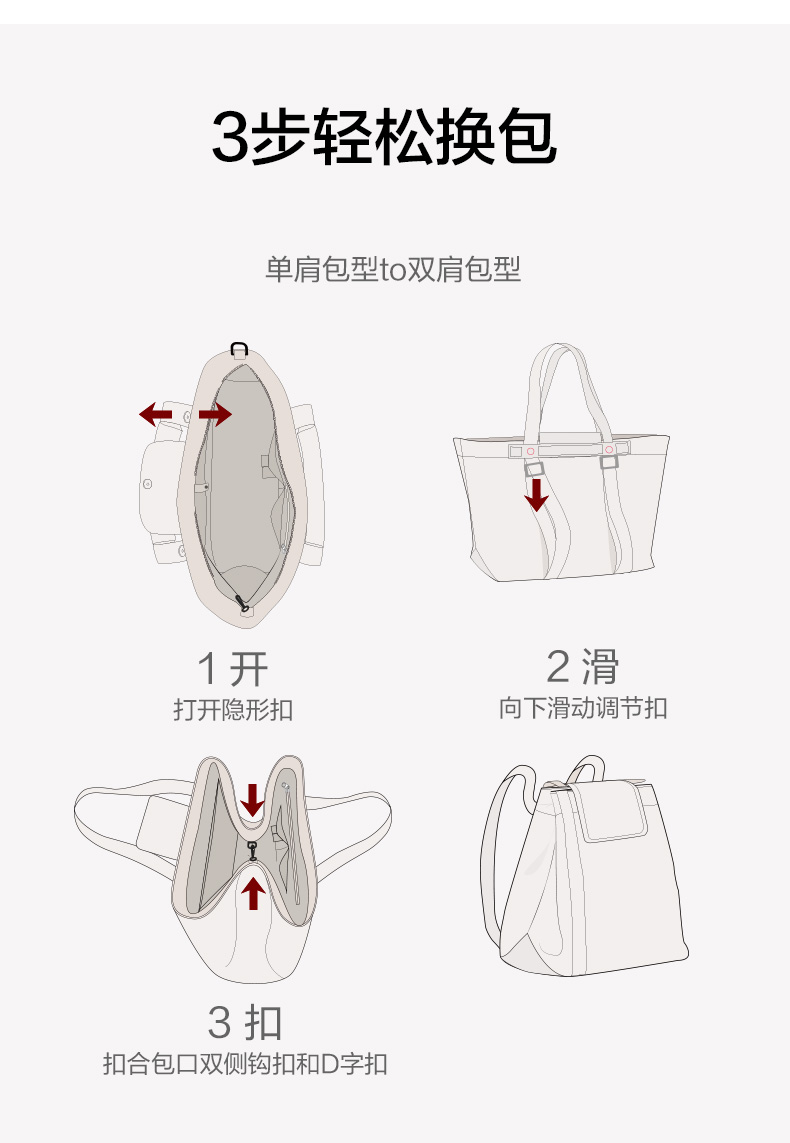 3步轻松换包

单肩包型to双肩包型

1 开
打开隐形扣

2 滑
向下滑动调节扣

3 扣
扣合包口双侧钩扣和D字扣