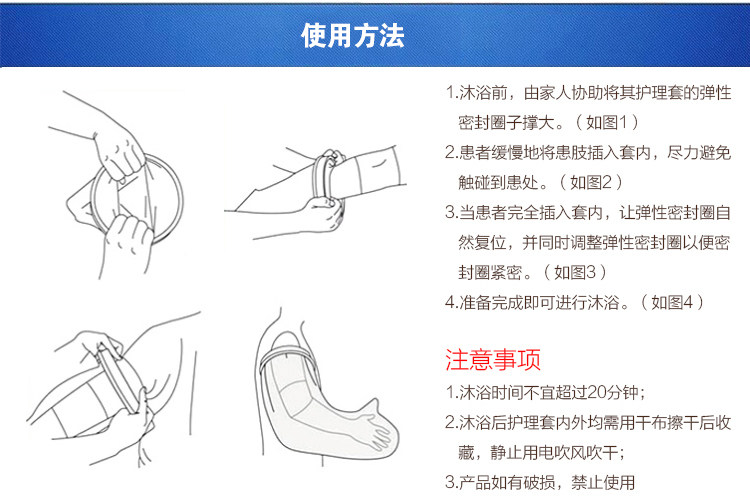 使用方法

1.沐浴前，由家人协助将其护理套的弹性密封圈子撑大。（如图1）

2.患者缓慢地将患肢插入套内，尽力避免触碰到患处。（如图2）

3.当患者完全插入套内，让弹性密封圈自然复位，并同时调整弹性密封圈以便密封圈紧密。（如图3）

4.准备完成即可进行沐浴。（如图4）

注意事项

1.沐浴时间不宜超过20分钟；

2.沐浴后护理套内外均需用干布擦干后收藏，静止用电吹风吹干；

3.产品如有破损，禁止使用