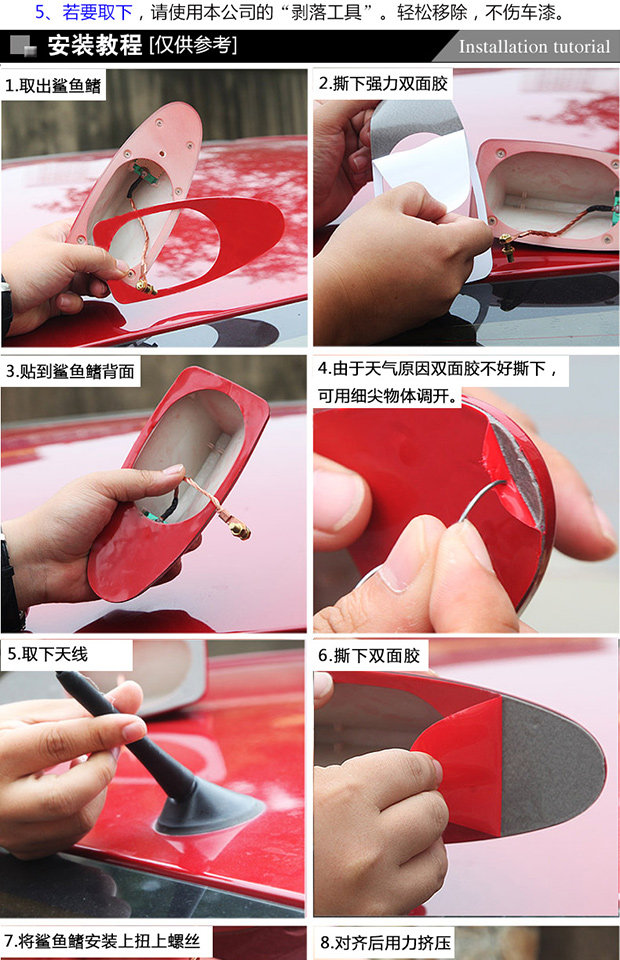 5、若要取下，请使用本公司的“剥落工具”。轻松移除，不伤车漆。

安装教程 [仅供参考]

Installation tutorial

1.取出鲨鱼鳍

2.撕下强力双面胶

3.贴到鲨鱼鳍背面

4.由于天气原因双面胶不好撕下，可用细尖物体调开。

5.取下天线

6.撕下双面胶

7.将鲨鱼鳍安装上扭上螺丝

8.对齐后用力挤压