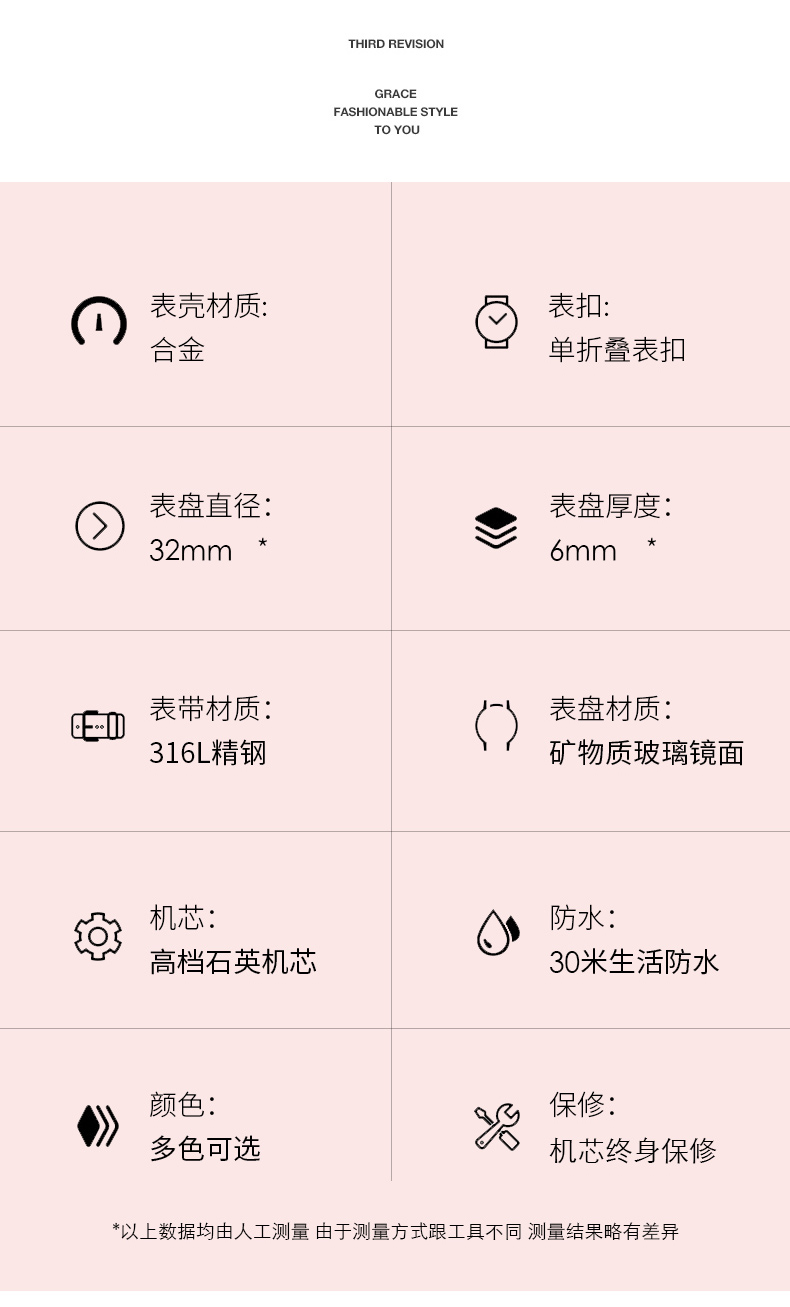 THIRD REVISION

GRACE
FASHIONABLE STYLE
TO YOU

表壳材质:
合金

表扣:
单折叠表扣

表盘直径:
32mm *

表盘厚度:
6mm *

表带材质:
316L精钢

表盘材质:
矿物质玻璃镜面

机芯:
高档石英机芯

防水:
30米生活防水

颜色:
多色可选

保修:
机芯终身保修

*以上数据均由人工测量 由于测量方式跟工具不同 测量结果略有差异