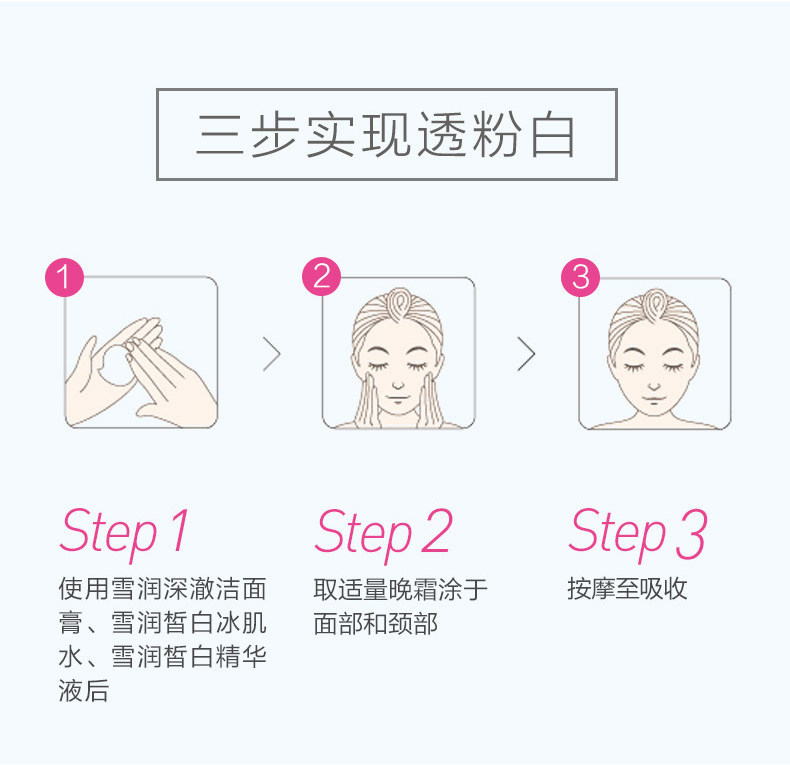 三步实现透粉白

1

2

3

Step 1
使用雪润深澈洁面膏、雪润皙白冰肌水、雪润皙白精华液后

Step 2
取适量晚霜涂于面部和颈部

Step 3
按摩至吸收