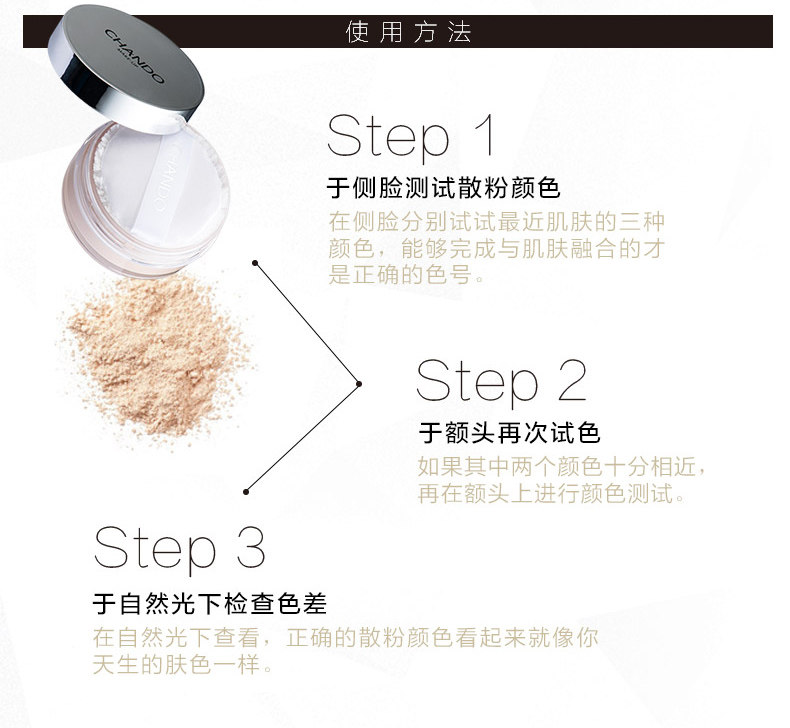 使用方法

CHANDO

CHANDO

Step 1

于侧脸测试散粉颜色

在侧脸分别试试最近肌肤的三种颜色，能够完成与肌肤融合的才是正确的色号。

Step 2

于额头再次试色

如果其中两个颜色十分相近，再在额头上进行颜色测试。

Step 3

于自然光下检查色差

在自然光下查看，正确的散粉颜色看起来就像你天生的肤色一样。