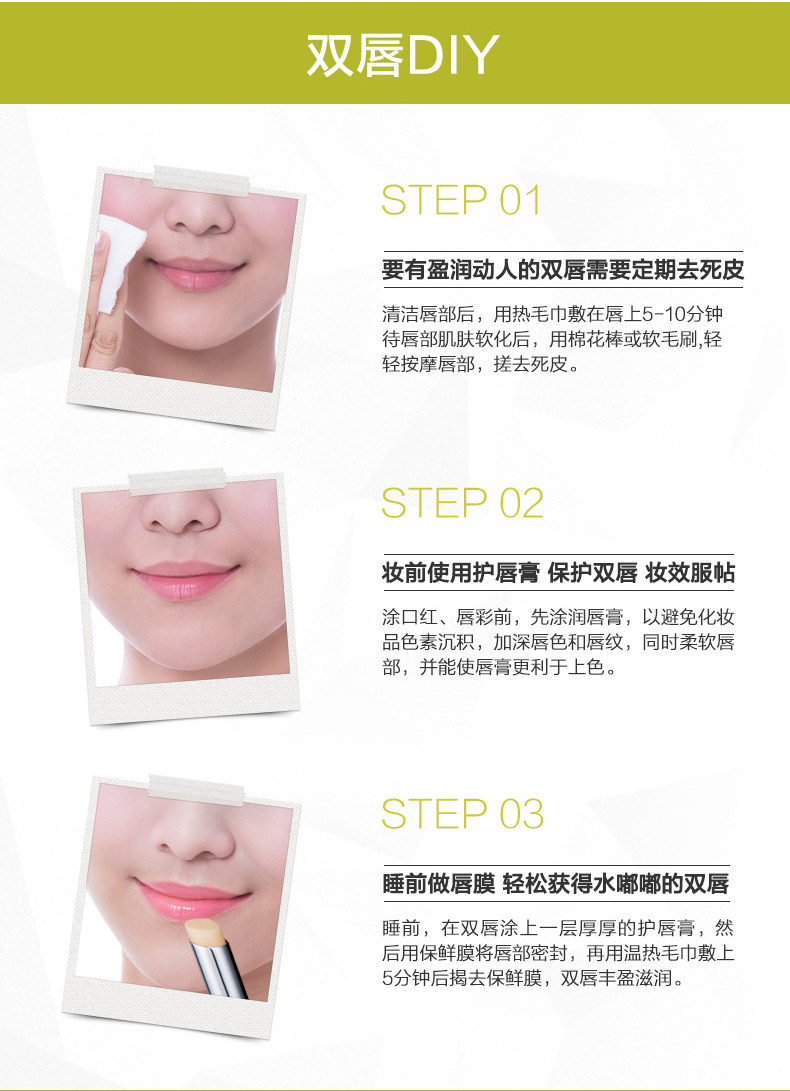 双唇DIY

STEP 01

要有盈润动人的双唇需要定期去死皮

清洁唇部后，用热毛巾敷在唇上5-10分钟待唇部肌肤软化后，用棉花棒或软毛刷,轻轻按摩唇部，搓去死皮。

STEP 02

妆前使用护唇膏 保护双唇 妆效服帖

涂口红、唇彩前，先涂润唇膏，以避免化妆品色素沉积，加深唇色和唇纹，同时柔软唇部，并能使唇膏更利于上色。

STEP 03

睡前做唇膜 轻松获得水嘟嘟的双唇

睡前，在双唇涂上一层厚厚的护唇膏，然后用保鲜膜将唇部密封，再用温热毛巾敷上5分钟后揭去保鲜膜，双唇丰盈滋润。