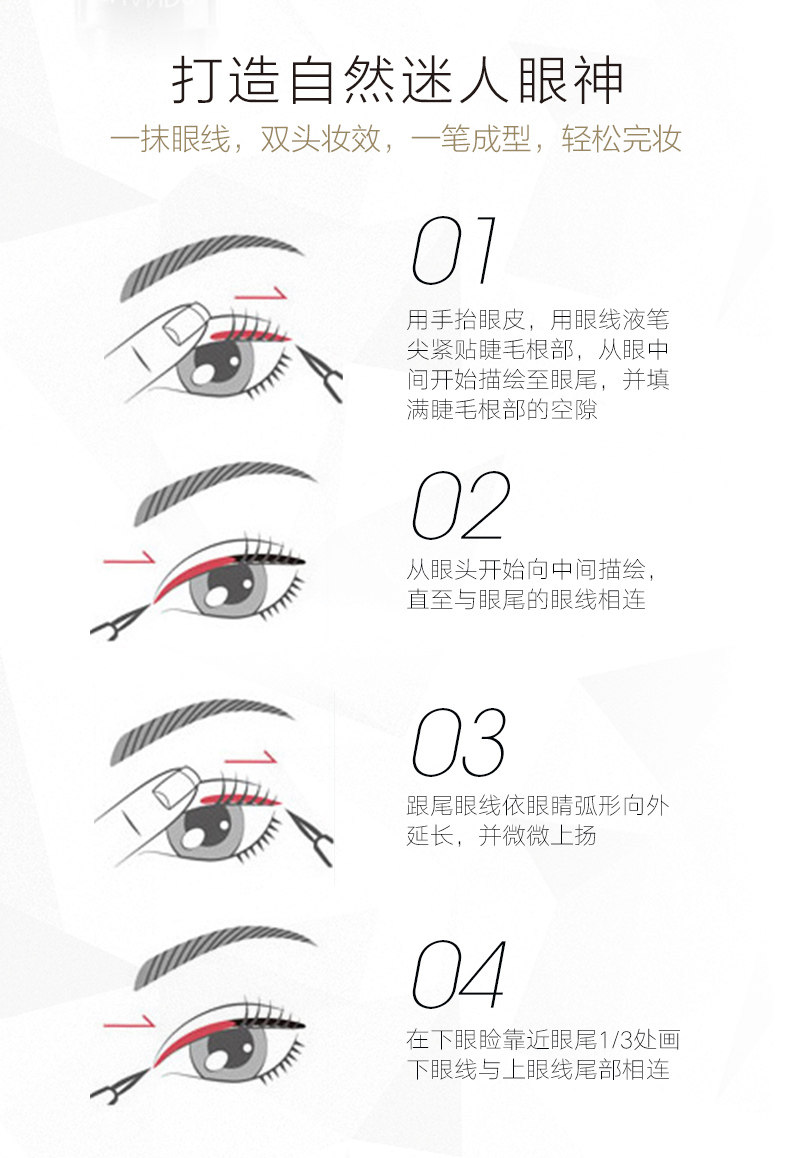 打造自然迷人眼神

一抹眼线，双头妆效，一笔成型，轻松完妆

01

用手抬眼皮，用眼线液笔尖紧贴睫毛根部，从眼中间开始描绘至眼尾，并填满睫毛根部的空隙

02

从眼头开始向中间描绘，直至与眼尾的眼线相连

03

跟尾眼线依眼睛弧形向外延长，并微微上扬

04

在下眼睑靠近眼尾1/3处画下眼线与上眼线尾部相连