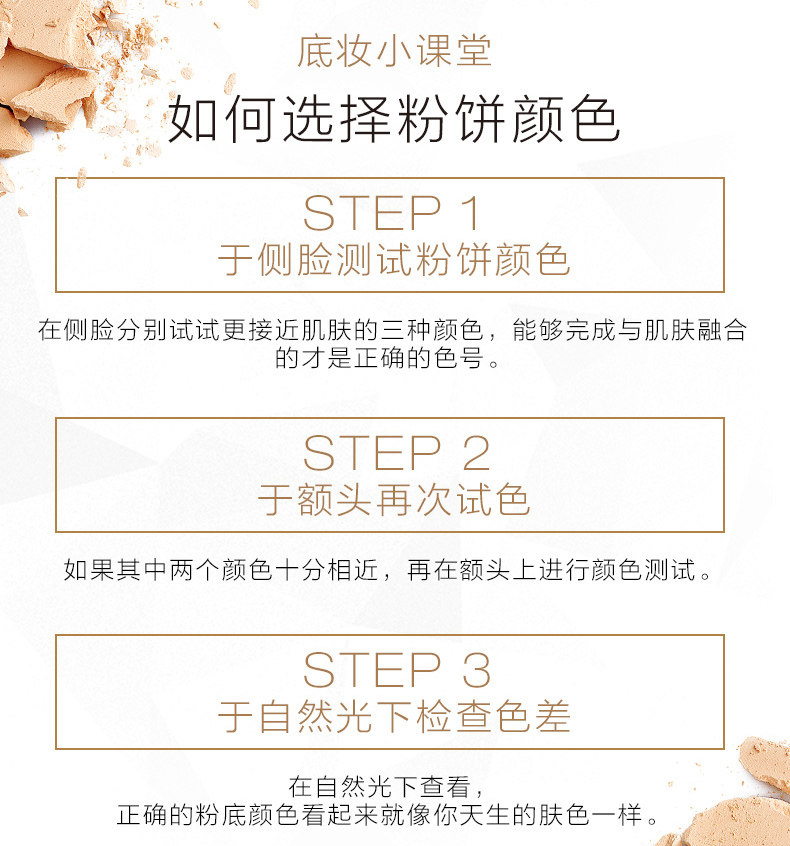 底妆小课堂
如何选择粉饼颜色

STEP 1
于侧脸测试粉饼颜色

在侧脸分别试试更接近肌肤的三种颜色，能够完成与肌肤融合的才是正确的色号。

STEP 2
于额头再次试色

如果其中两个颜色十分相近，再在额头上进行颜色测试。

STEP 3
于自然光下检查色差

在自然光下查看，
正确的粉底颜色看起来就像你天生的肤色一样。