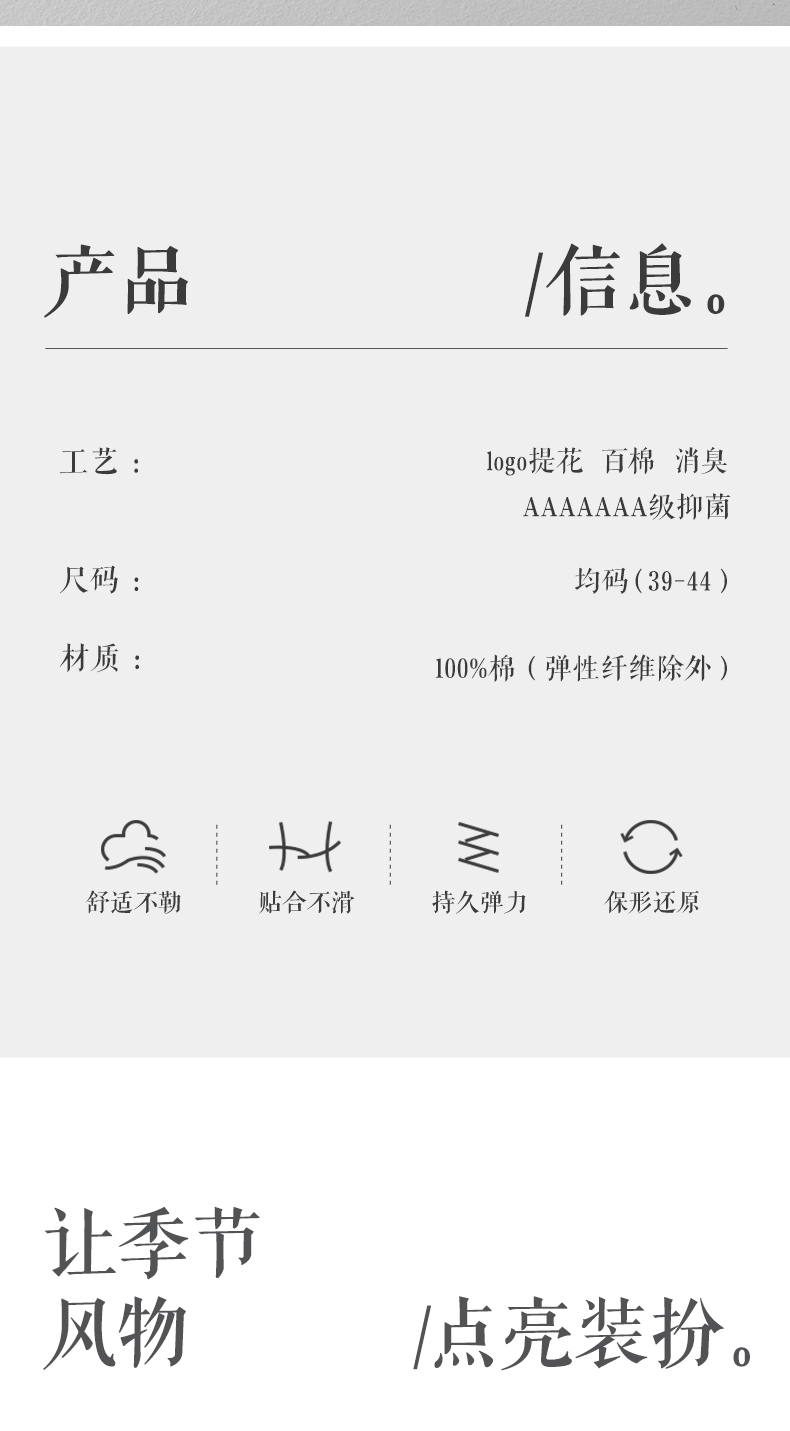 产品 /信息。

工艺： logo提花 百棉 消臭
AAAAAAA级抑菌

尺码： 均码(39-44)

材质： 100%棉（弹性纤维除外）

舒适不勒 贴合不滑 持久弹力 保形还原

让季节
风物 /点亮装扮。