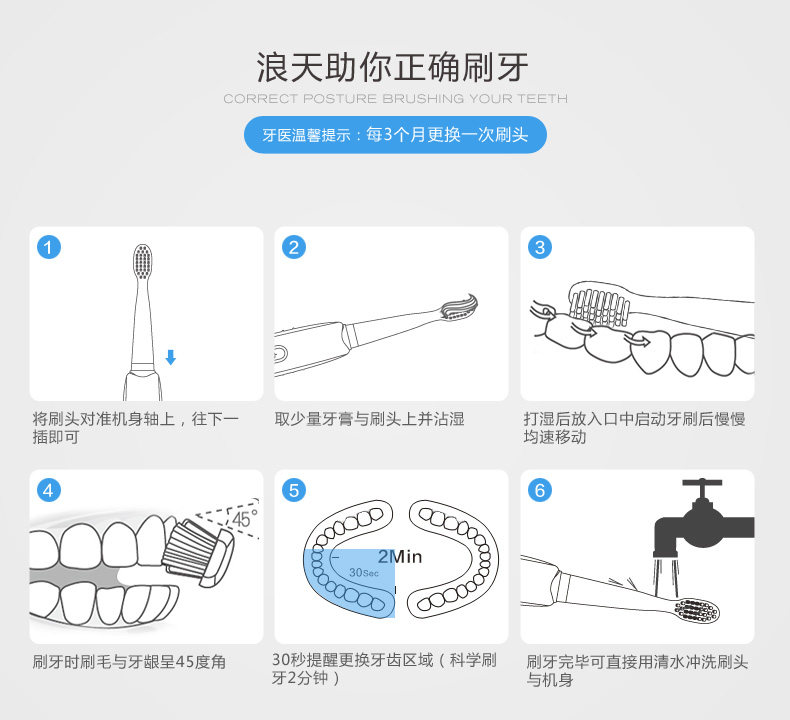 浪天助你正确刷牙

CORRECT POSTURE BRUSHING YOUR TEETH

牙医温馨提示：每3个月更换一次刷头

1

将刷头对准机身轴上，往下一插即可

2

取少量牙膏与刷头上并沾湿

3

打湿后放入口中启动牙刷后慢慢均速移动

4

45°

刷牙时刷毛与牙龈呈45度角

5

2Min

30Sec

30秒提醒更换牙齿区域（科学刷牙2分钟）

6

刷牙完毕可直接用清水冲洗刷头与机身