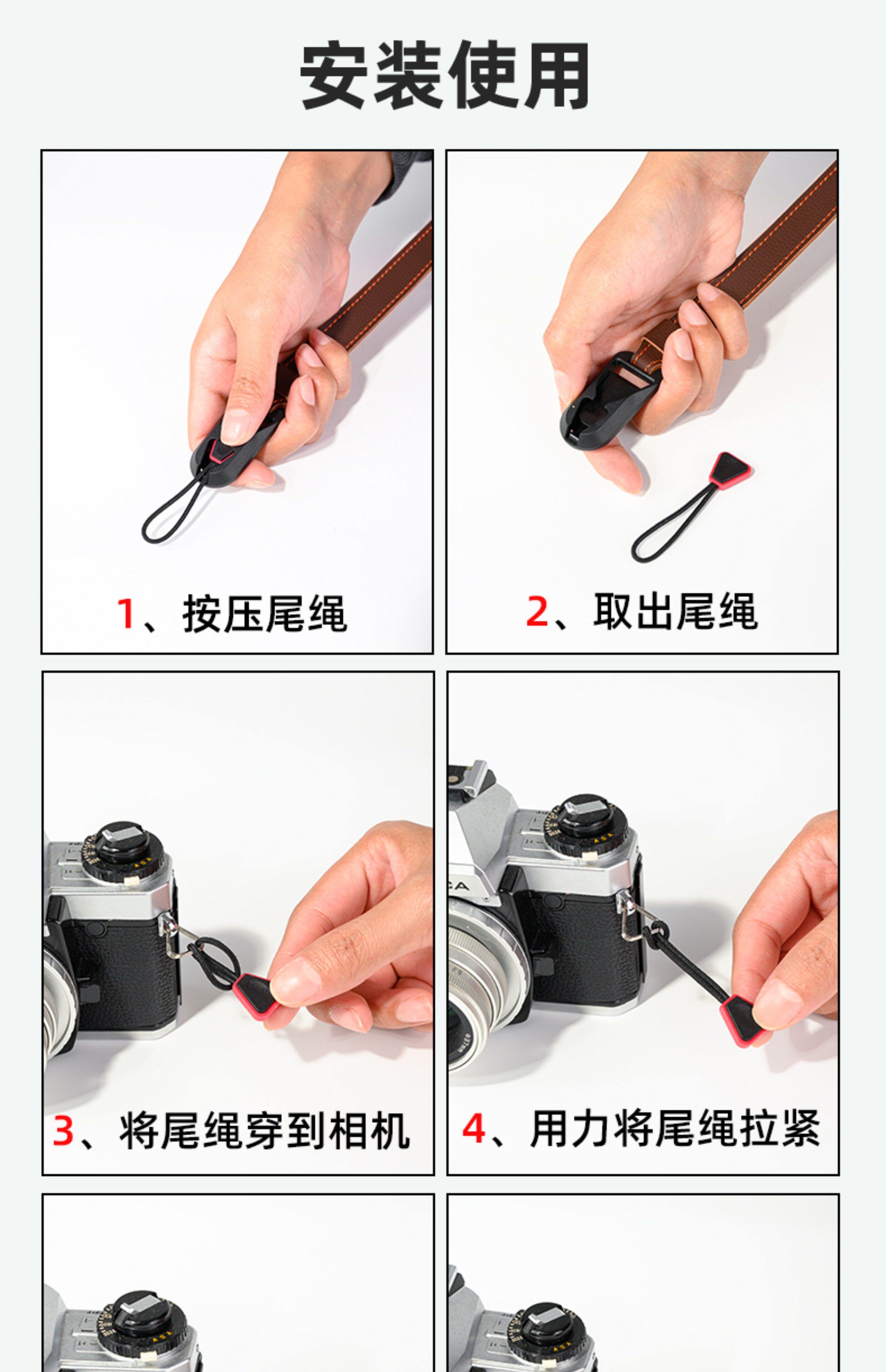 安装使用

1、按压尾绳

2、取出尾绳

3、将尾绳穿到相机

4、用力将尾绳拉紧