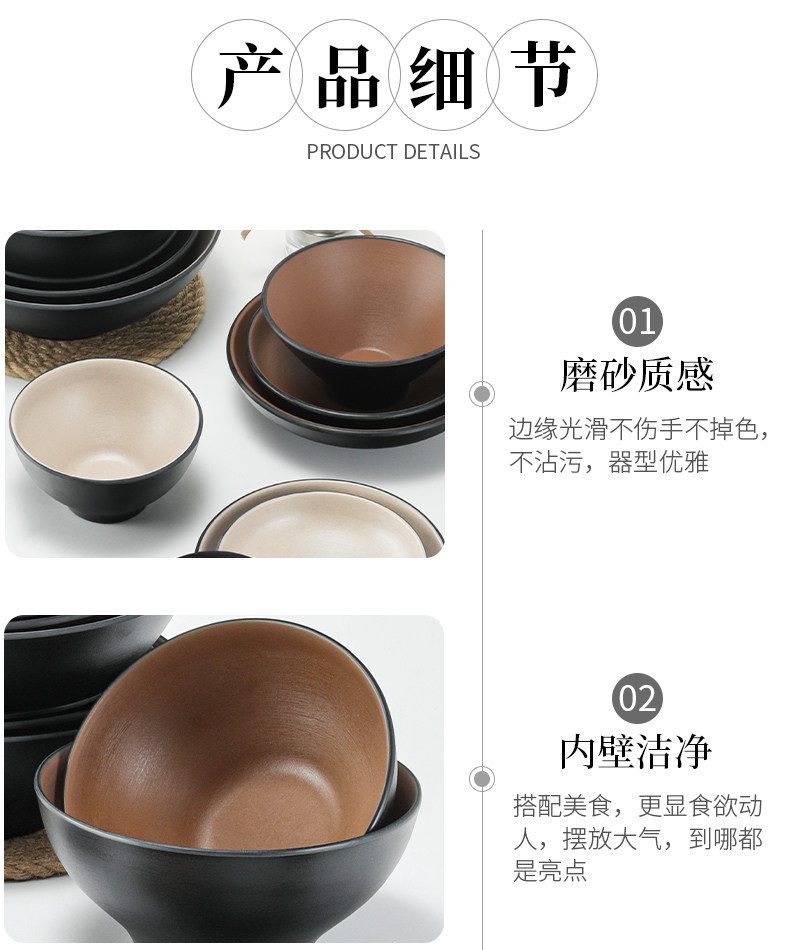 产品细节

PRODUCT DETAILS

01

磨砂质感

边缘光滑不伤手不掉色，不沾污，器型优雅

02

内壁洁净

搭配美食，更显食欲动人，摆放大气，到哪都是亮点