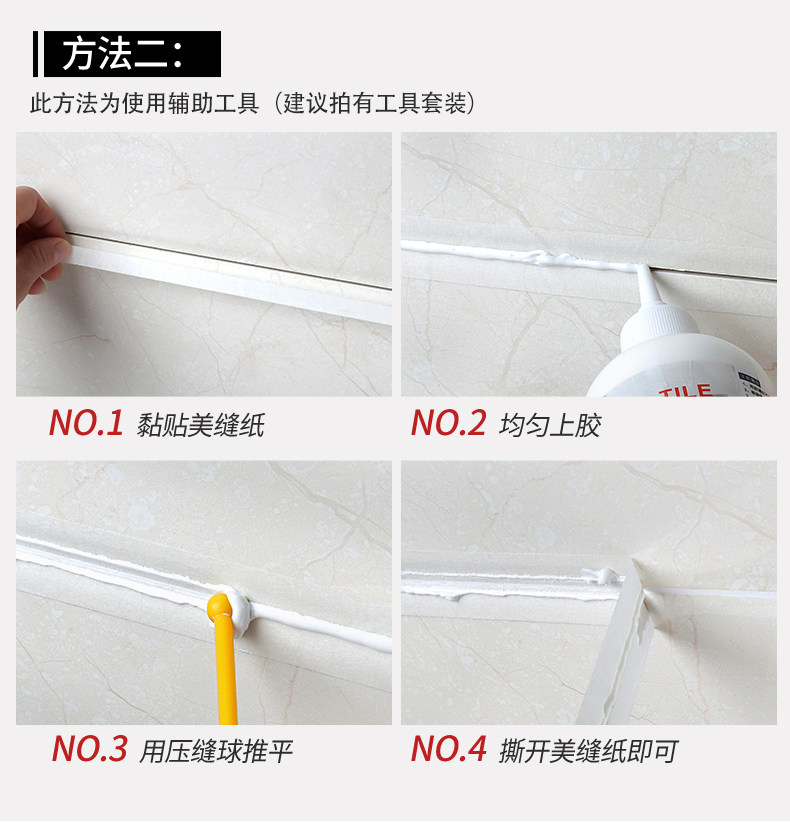 方法二：

此方法为使用辅助工具（建议拍有工具套装）

TILE

NO.1 黏贴美缝纸

NO.2 均匀上胶

NO.3 用压缝球推平

NO.4 撕开美缝纸即可