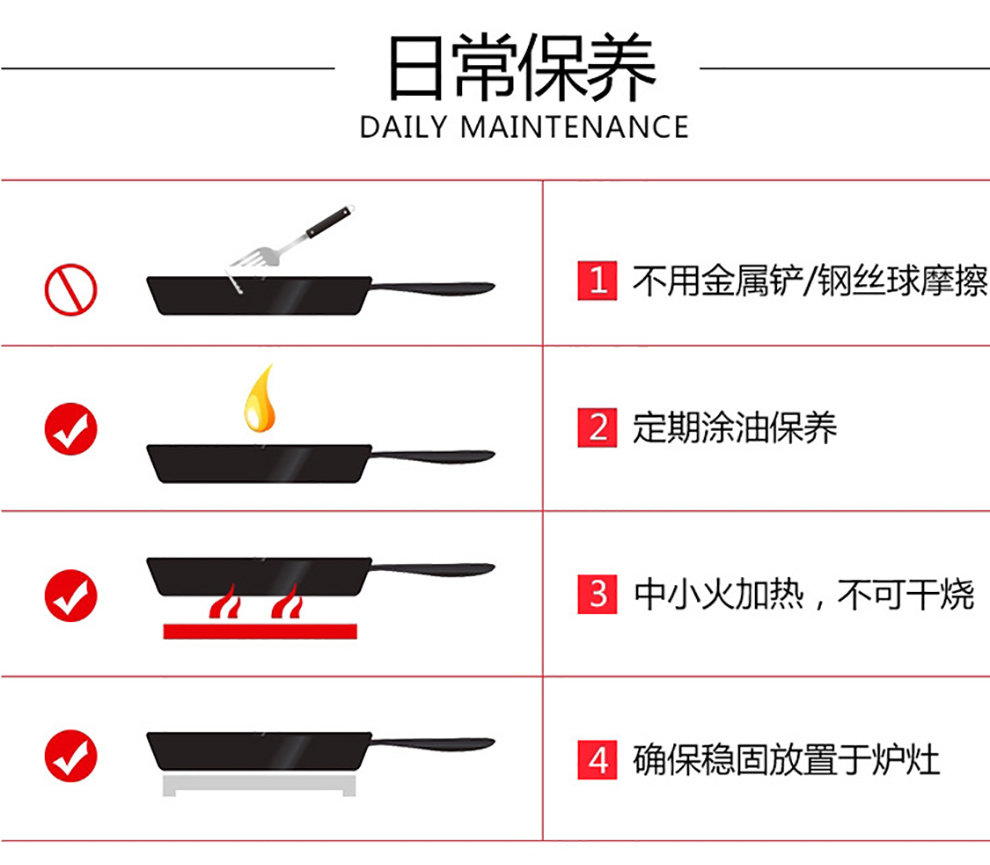 日常保养
DAILY MAINTENANCE

1 不用金属铲/钢丝球摩擦

2 定期涂油保养

3 中小火加热，不可干烧

4 确保稳固放置于炉灶