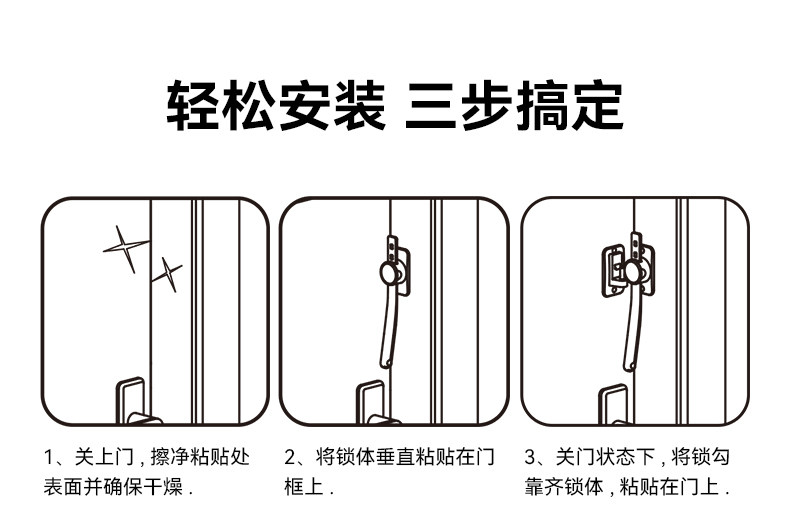 轻松安装 三步搞定

1、关上门，擦净粘贴处表面并确保干燥．

2、将锁体垂直粘贴在门框上．

3、关门状态下，将锁勾靠齐锁体，粘贴在门上．