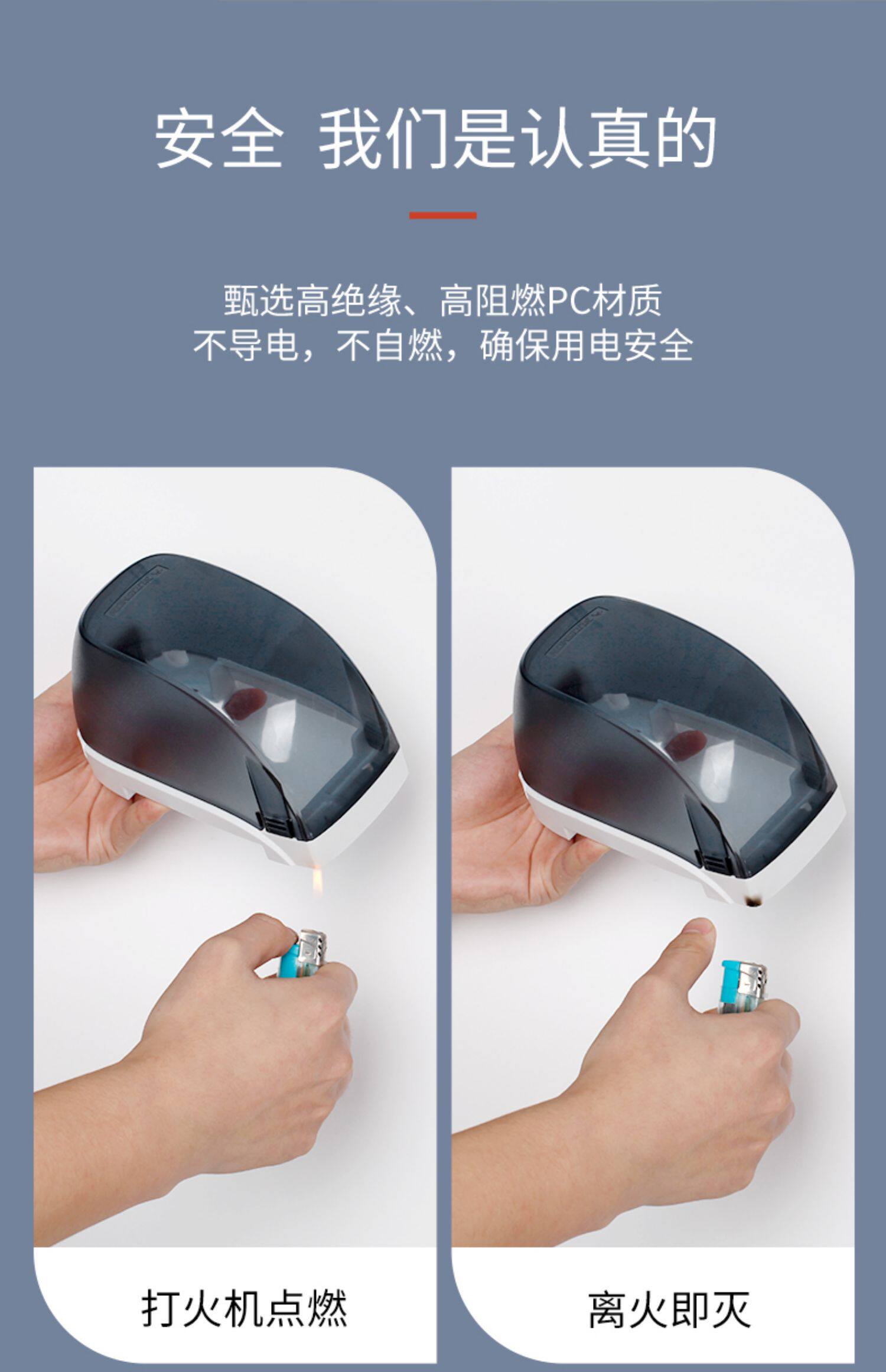 安全 我们是认真的

甄选高绝缘、高阻燃PC材质
不导电，不自燃，确保用电安全

打火机点燃

离火即灭