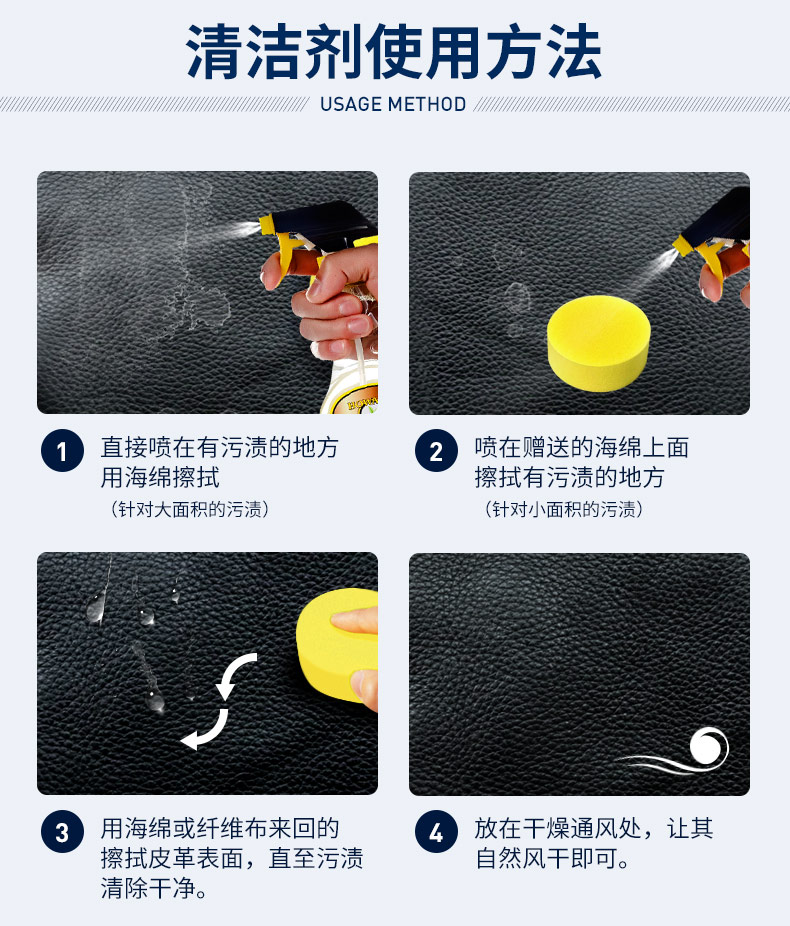 清洁剂使用方法

USAGE METHOD

1 直接喷在有污渍的地方用海绵擦拭
（针对大面积的污渍）

2 喷在赠送的海绵上面擦拭有污渍的地方
（针对小面积的污渍）

3 用海绵或纤维布来回的擦拭皮革表面，直至污渍清除干净。

4 放在干燥通风处，让其自然风干即可。