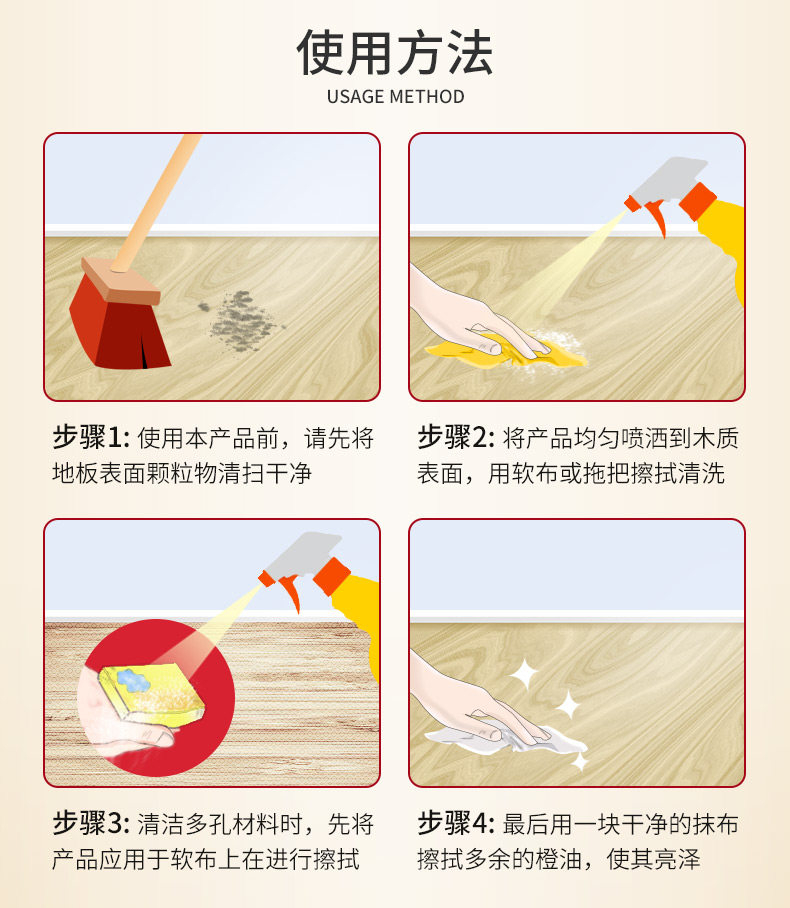 使用方法
USAGE METHOD

步骤1: 使用本产品前，请先将地板表面颗粒物清扫干净

步骤2: 将产品均匀喷洒到木质表面，用软布或拖把擦拭清洗

步骤3: 清洁多孔材料时，先将产品应用于软布上在进行擦拭

步骤4: 最后用一块干净的抹布擦拭多余的橙油，使其亮泽