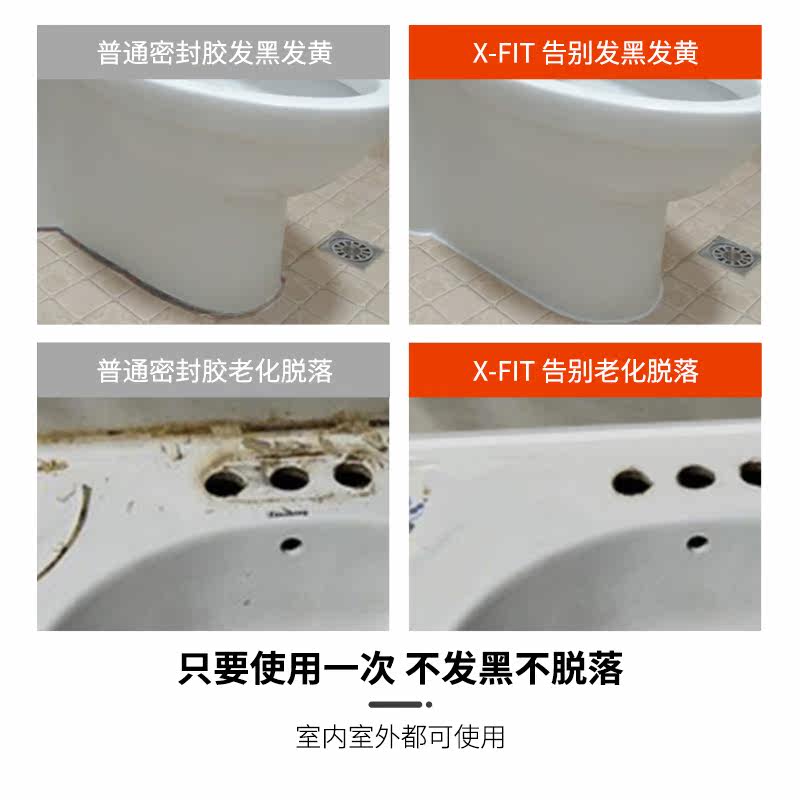 普通密封胶发黑发黄

X-FIT 告别发黑发黄

普通密封胶老化脱落

X-FIT 告别老化脱落

只要使用一次 不发黑不脱落

室内室外都可使用