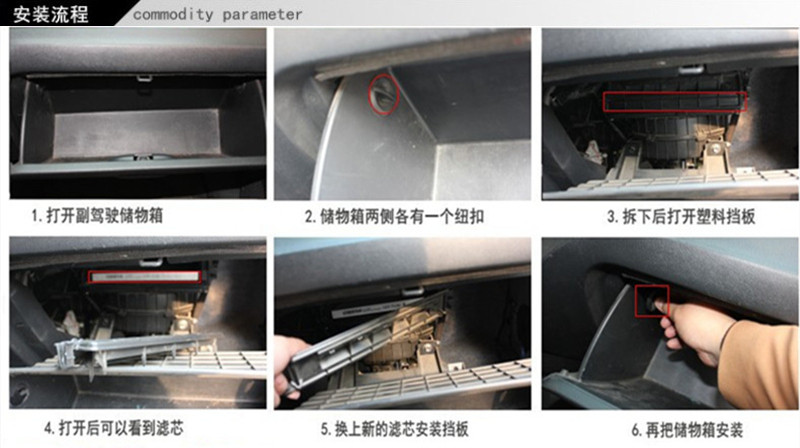 安装流程 commodity parameter

1. 打开副驾驶储物箱

2. 储物箱两侧各有一个纽扣

3. 拆下后打开塑料挡板

4. 打开后可以看到滤芯

5. 换上新的滤芯安装挡板

6. 再把储物箱安装