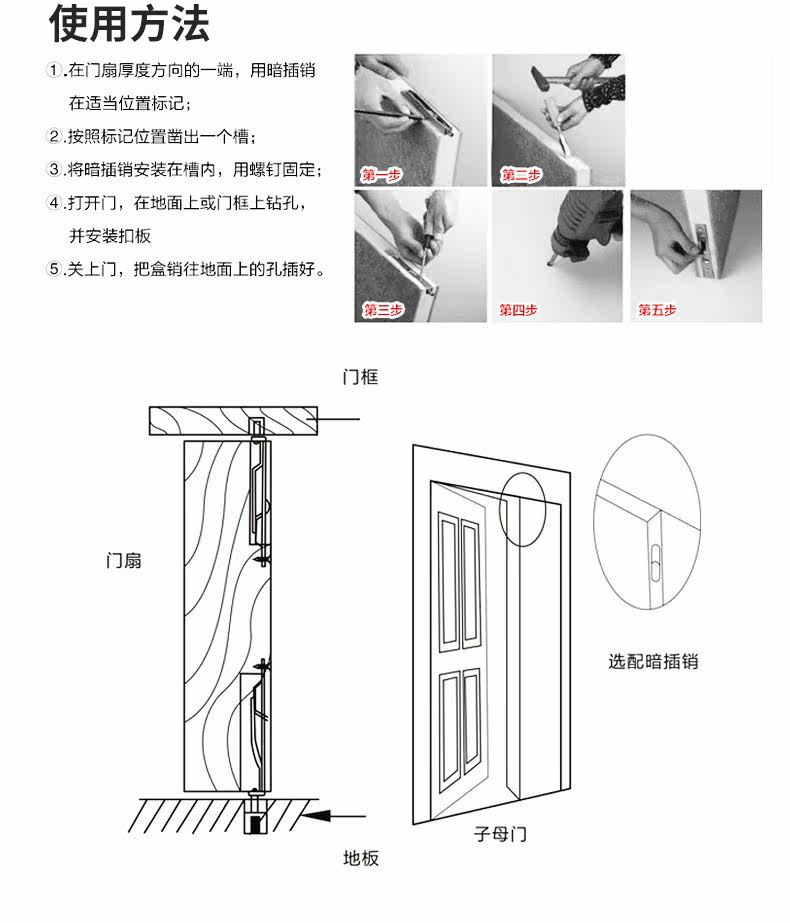 使用方法

①.在门扇厚度方向的一端，用暗插销在适当位置标记；

②.按照标记位置凿出一个槽；

③.将暗插销安装在槽内，用螺钉固定；

④.打开门，在地面上或门框上钻孔，并安装扣板

⑤.关上门，把盒销往地面上的孔插好。

第一步

第二步

第三步

第四步

第五步

门框

门扇

地板

子母门

选配暗插销