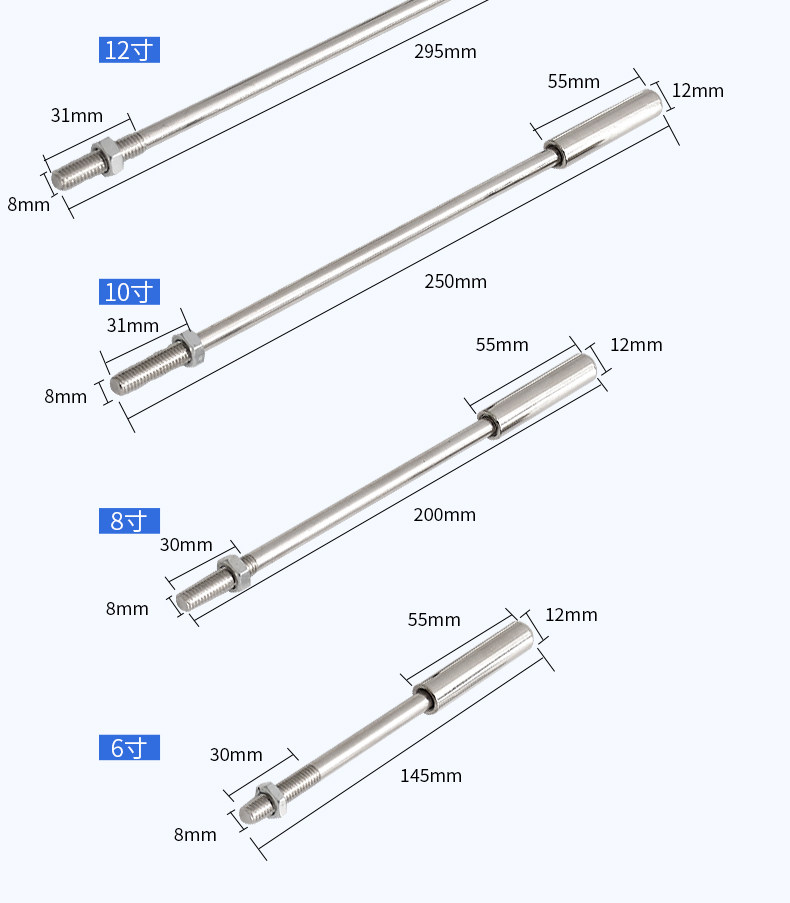 12寸
295mm
31mm
8mm
55mm
12mm

10寸
250mm
31mm
8mm
55mm
12mm

8寸
200mm
30mm
8mm
55mm
12mm

6寸
145mm
30mm
8mm