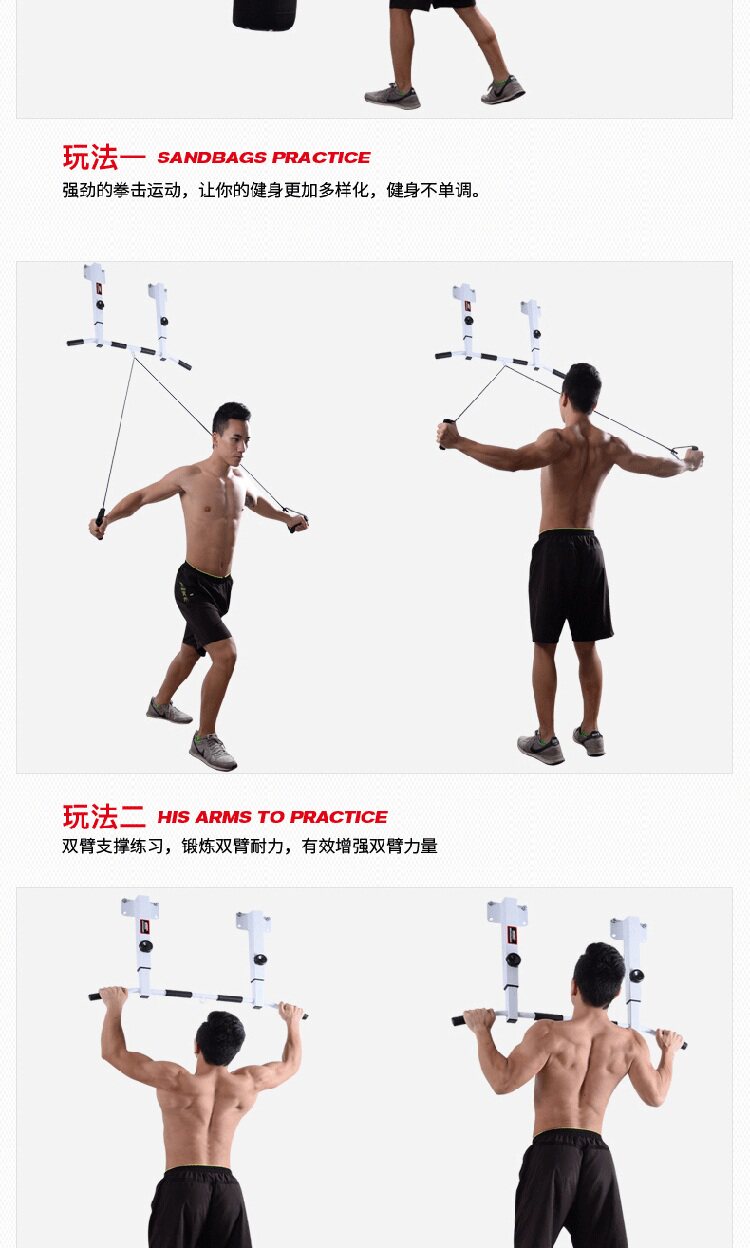 玩法一 SANDBAGS PRACTICE
强劲的拳击运动，让你的健身更加多样化，健身不单调。

玩法二 HIS ARMS TO PRACTICE
双臂支撑练习，锻炼双臂耐力，有效增强双臂力量