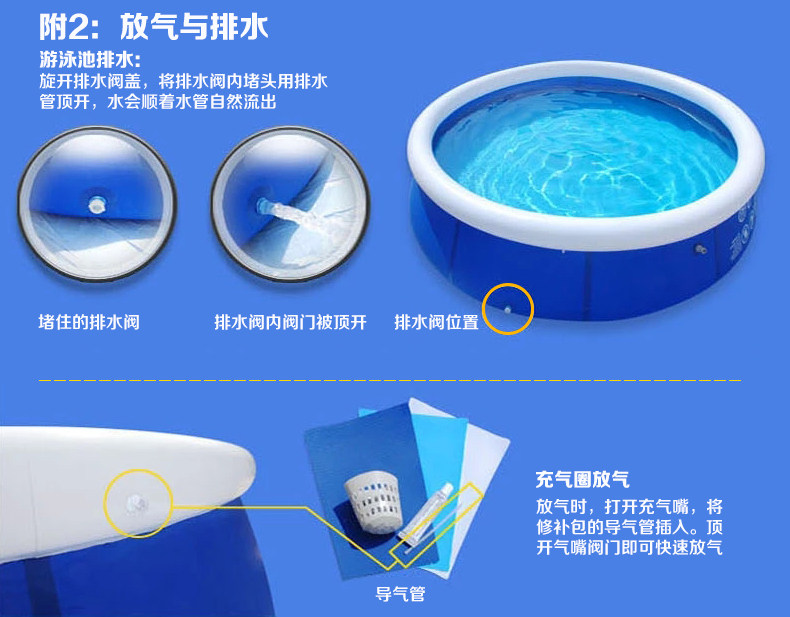 附2：放气与排水

游泳池排水：
旋开排水阀盖，将排水阀内堵头用排水管顶开，水会顺着水管自然流出

堵住的排水阀

排水阀内阀门被顶开

排水阀位置

充气圈放气
放气时，打开充气嘴，将修补包的导气管插入。顶开气嘴阀门即可快速放气

导气管