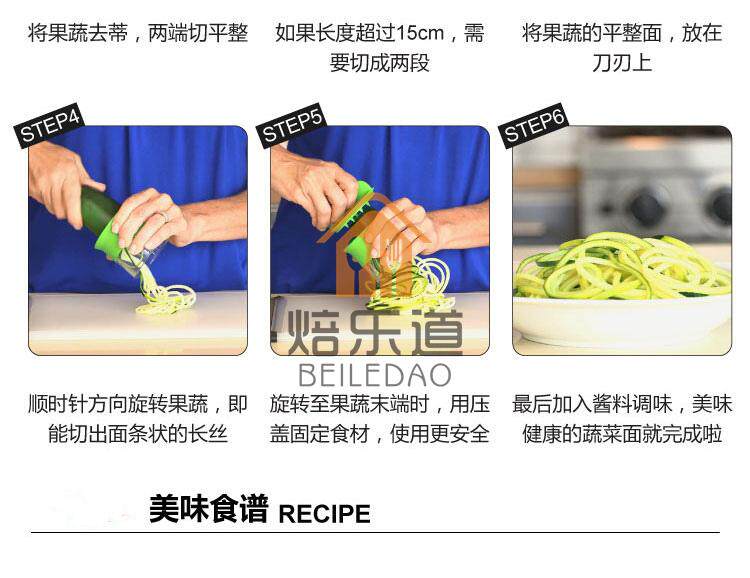 将果蔬去蒂，两端切平整

如果长度超过15cm，需要切成两段

将果蔬的平整面，放在刀刃上

STEP4

STEP5

STEP6

焙乐道
BEILEDAO

顺时针方向旋转果蔬，即能切出面条状的长丝

旋转至果蔬末端时，用压盖固定食材，使用更安全

最后加入酱料调味，美味健康的蔬菜面就完成啦

美味食谱 RECIPE