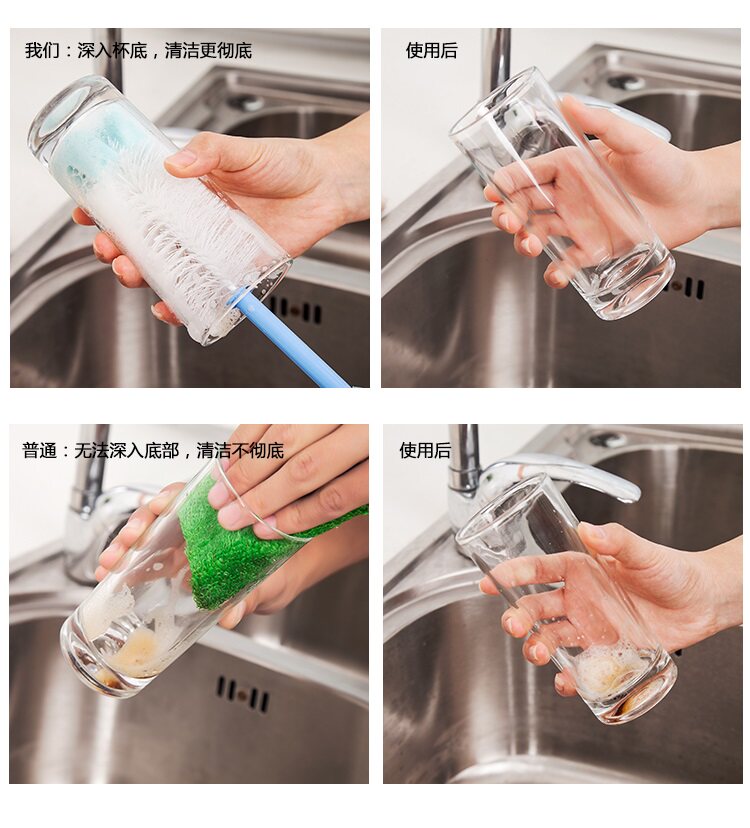 我们：深入杯底，清洁更彻底

使用后

普通：无法深入底部，清洁不彻底

使用后