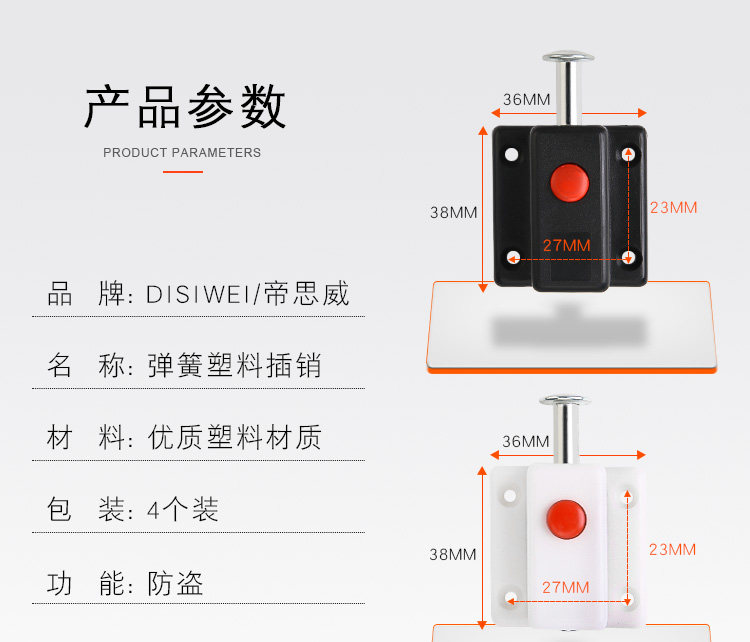 产品参数

PRODUCT PARAMETERS

品 牌: DISIWEI/帝思威

名 称: 弹簧塑料插销

材 料: 优质塑料材质

包 装: 4个装

功 能: 防盗

36MM

38MM

23MM

27MM

36MM

38MM

23MM

27MM