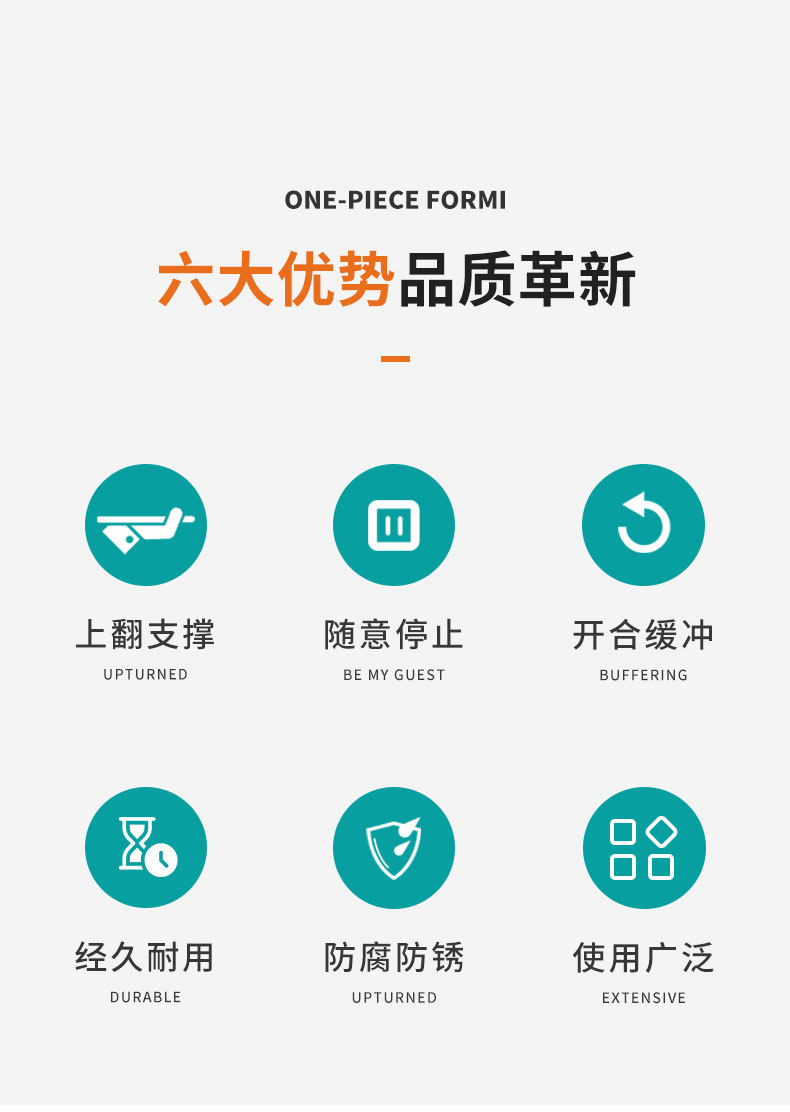 ONE-PIECE FORMI

六大优势品质革新

上翻支撑
UPTURNED

随意停止
BE MY GUEST

开合缓冲
BUFFERING

经久耐用
DURABLE

防腐防锈
UPTURNED

使用广泛
EXTENSIVE