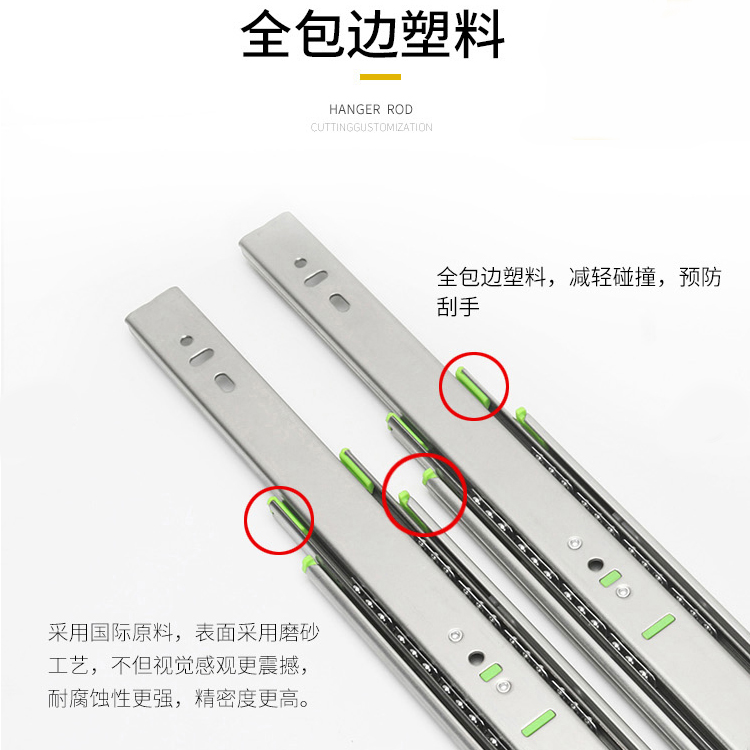 全包边塑料

HANGER ROD
CUTTINGGUSTOMIZATION

全包边塑料，减轻碰撞，预防刮手

采用国际原料，表面采用磨砂工艺，不但视觉感观更震撼，耐腐蚀性更强，精密度更高。