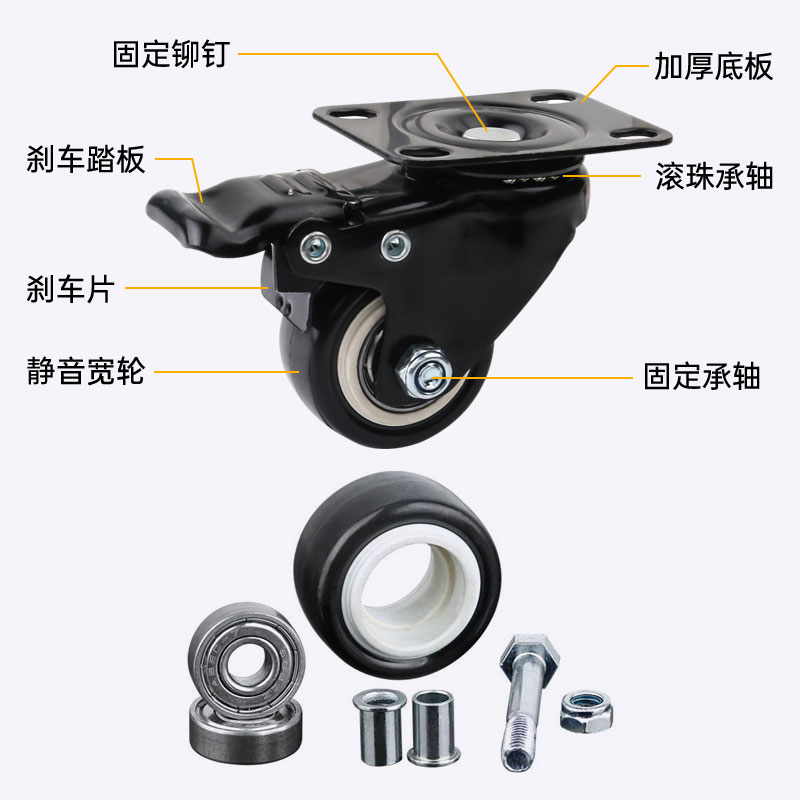 固定铆钉

加厚底板

刹车踏板

滚珠承轴

刹车片

静音宽轮

固定承轴