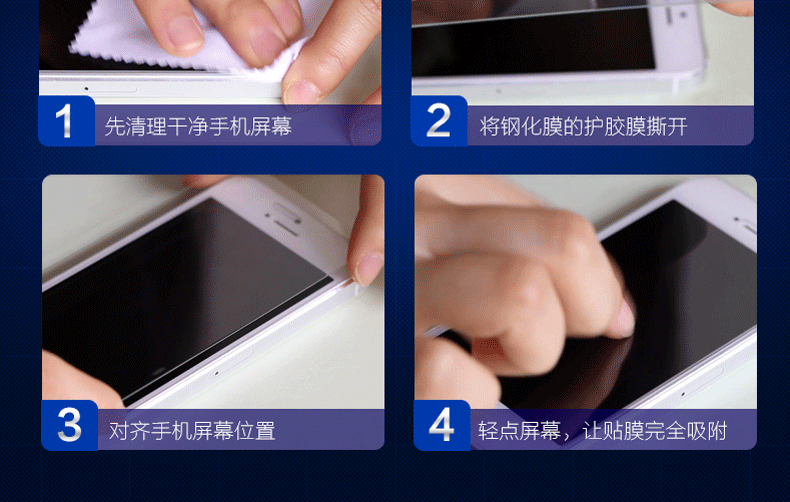 1 先清理干净手机屏幕

2 将钢化膜的护胶膜撕开

3 对齐手机屏幕位置

4 轻点屏幕，让贴膜完全吸附