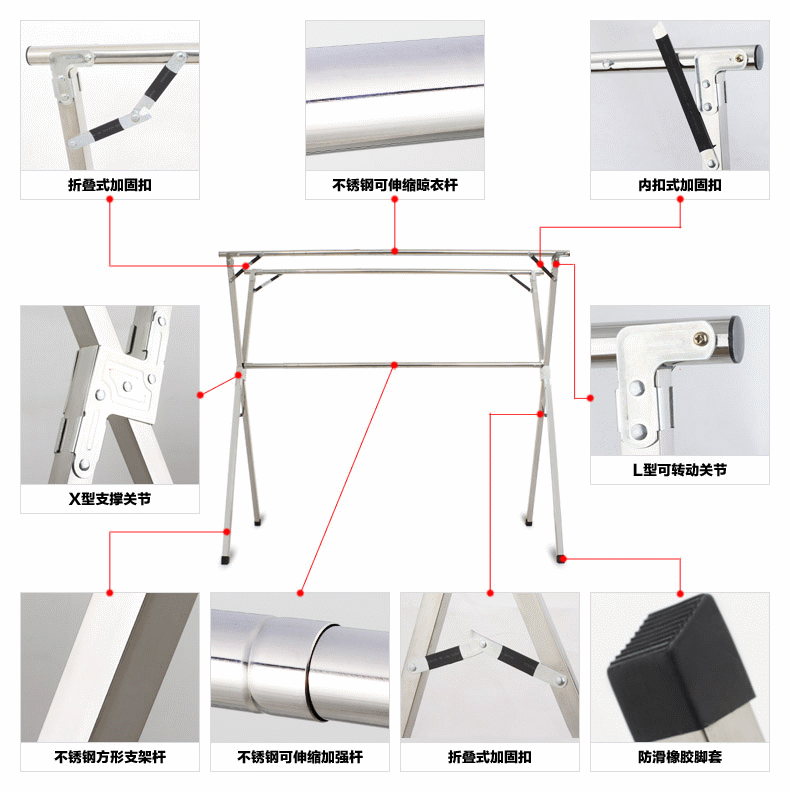 折叠式加固扣

不锈钢可伸缩晾衣杆

内扣式加固扣

X型支撑关节

L型可转动关节

不锈钢方形支架杆

不锈钢可伸缩加强杆

折叠式加固扣

防滑橡胶脚套