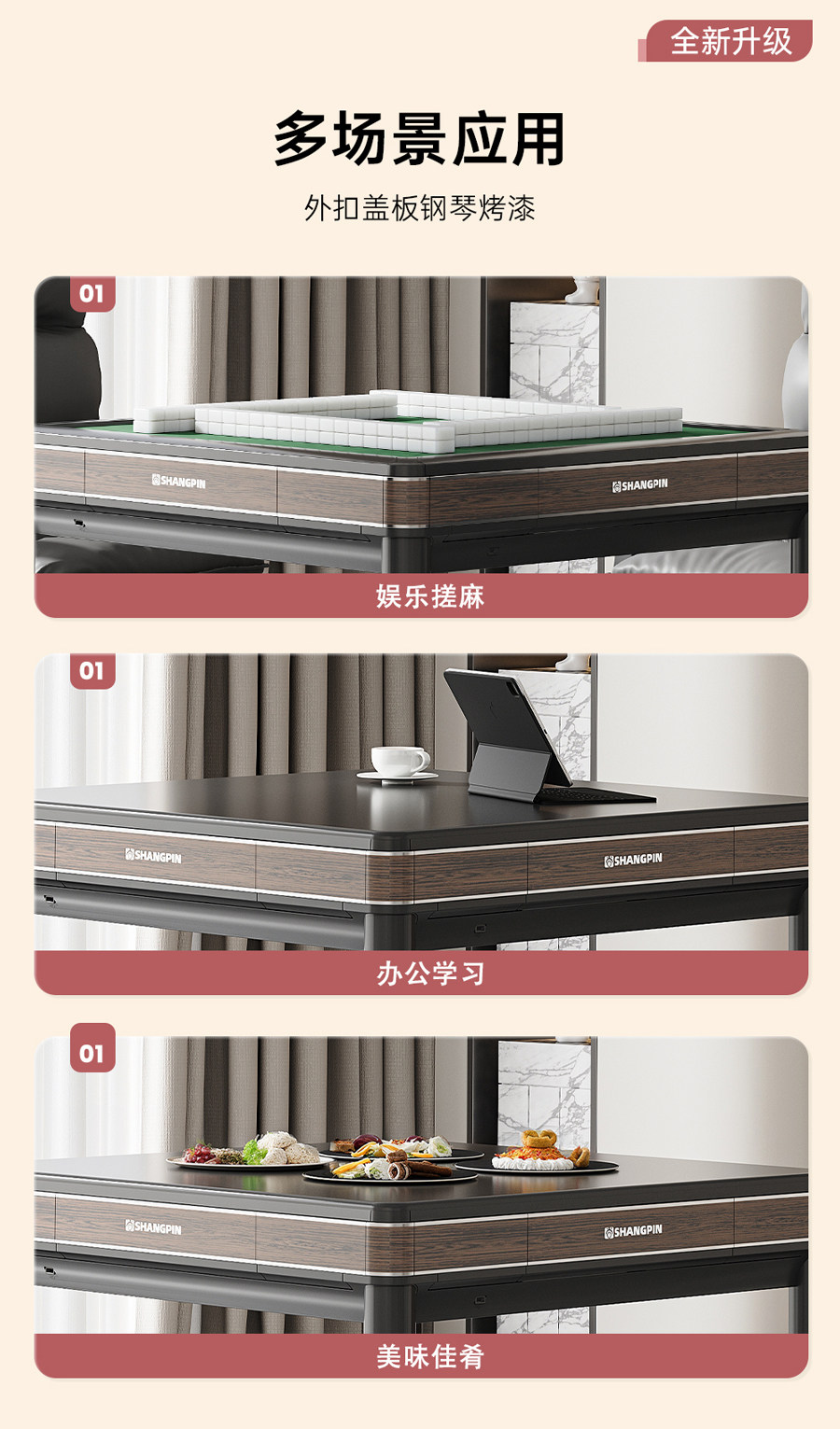 全新升级

多场景应用

外扣盖板钢琴烤漆

01

SHANGPIN

SHANGPIN

娱乐搓麻

01

SHANGPIN

SHANGPIN

办公学习

01

SHANGPIN

SHANGPIN

美味佳肴