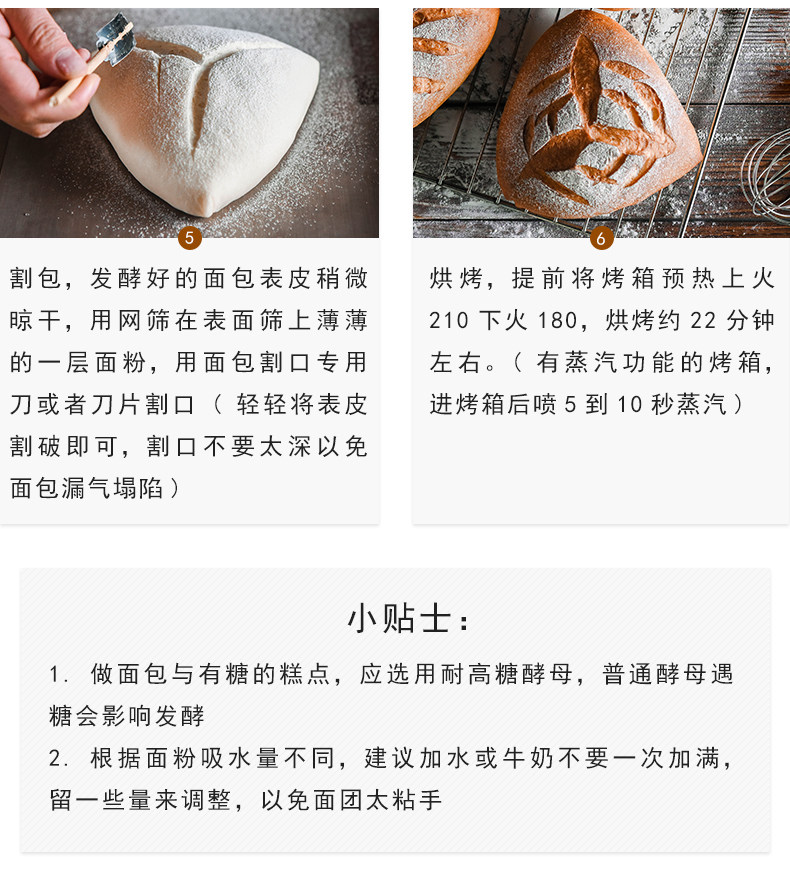 5

割包，发酵好的面包表皮稍微晾干，用网筛在表面筛上薄薄的一层面粉，用面包割口专用刀或者刀片割口（轻轻将表皮割破即可，割口不要太深以免面包漏气塌陷）

6

烘烤，提前将烤箱预热上火 210 下火 180，烘烤约 22 分钟左右。（有蒸汽功能的烤箱，进烤箱后喷 5 到 10 秒蒸汽）

小贴士：

1. 做面包与有糖的糕点，应选用耐高糖酵母，普通酵母遇糖会影响发酵

2. 根据面粉吸水量不同，建议加水或牛奶不要一次加满，留一些量来调整，以免面团太粘手